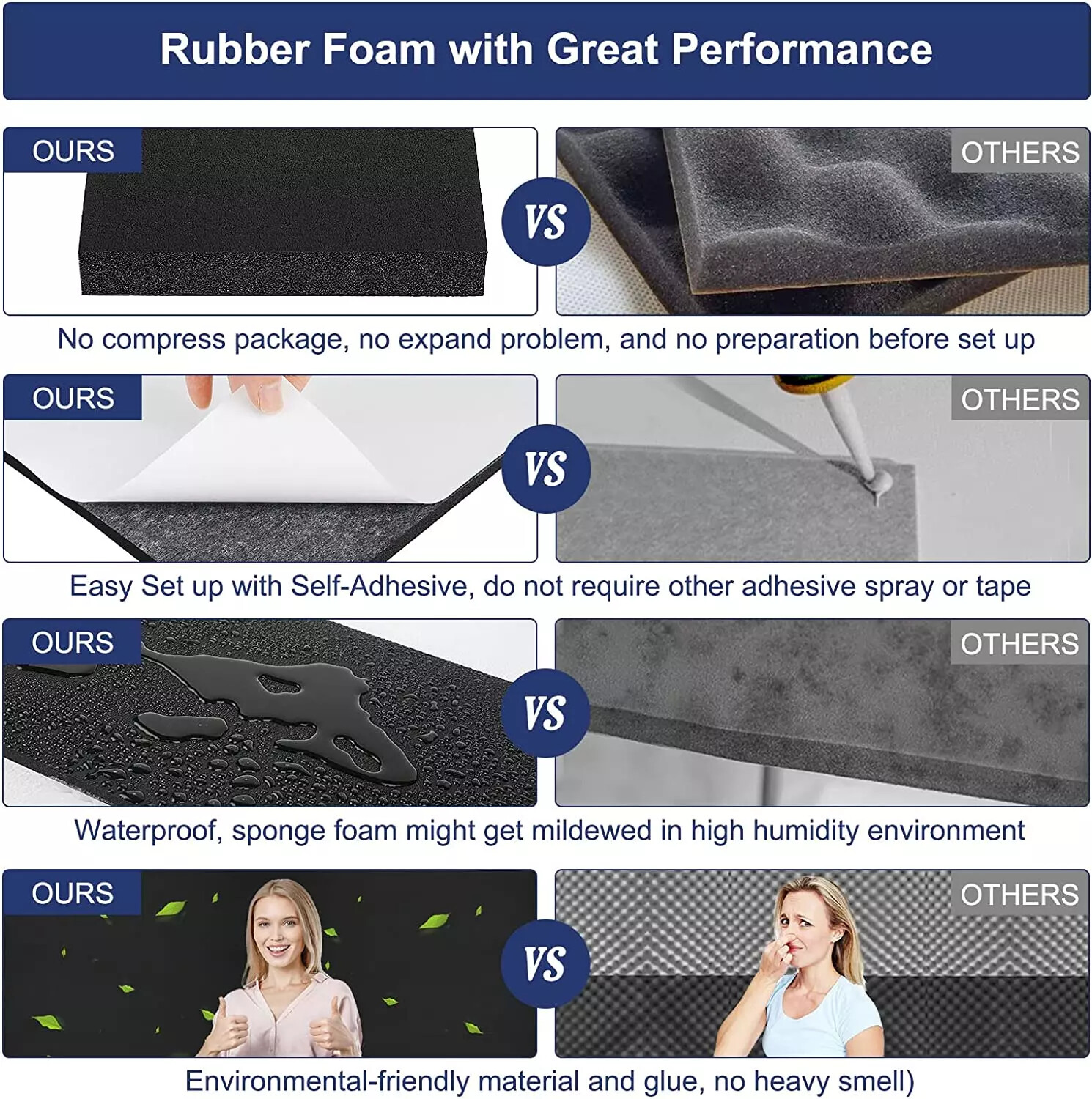 Rubber Foam with Great Performance

OURS

VS

OTHERS

No compress package, no expand problem, and no preparation before set up

OURS

VS

OTHERS

Easy Set up with Self-Adhesive, do not require other adhesive spray or tape

OURS

VS

OTHERS

Waterproof, sponge foam might get mildewed in high humidity environment

OURS

VS

OTHERS

Environmental-friendly material and glue, no heavy smell)