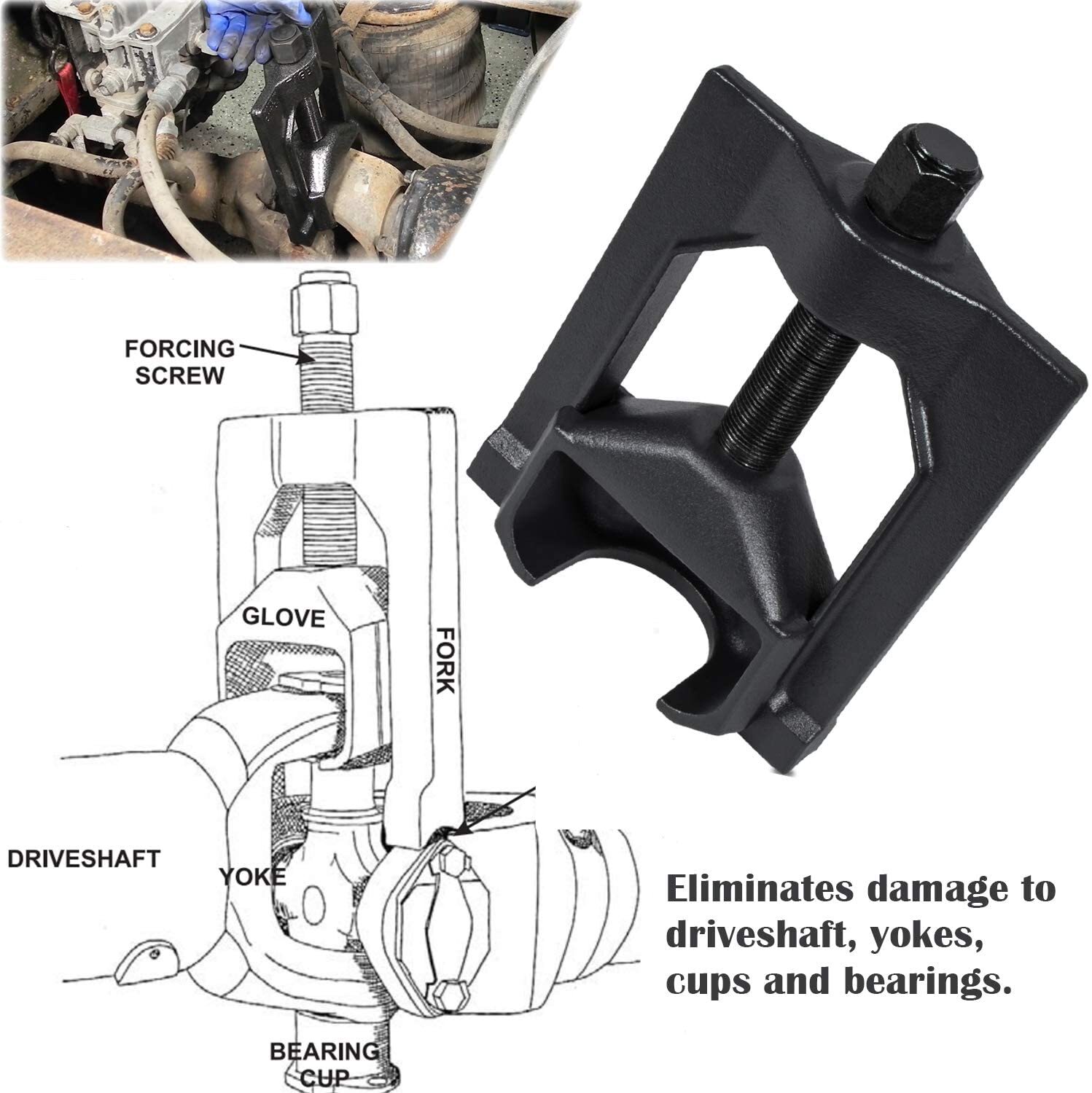 FORCING SCREW

GLOVE

FORK

DRIVESHAFT

YOKE

BEARING CUP

Eliminates damage to driveshaft, yokes, cups and bearings.