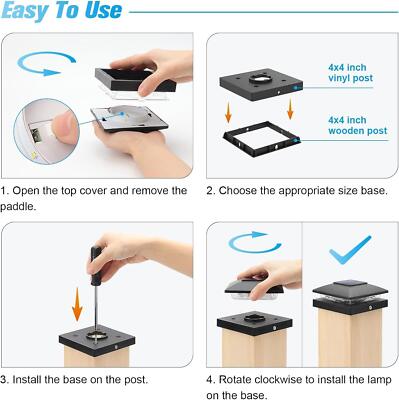 Easy To Use

1. Open the top cover and remove the paddle.

4x4 inch vinyl post

4x4 inch wooden post

2. Choose the appropriate size base.

3. Install the base on the post.

4. Rotate clockwise to install the lamp on the base.