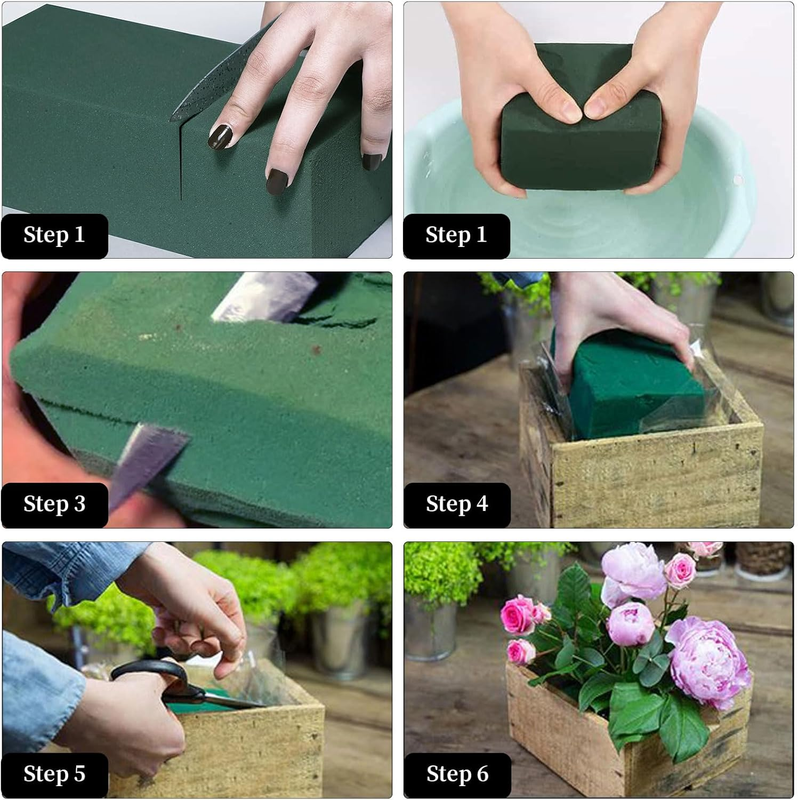 Step 1

Step 1

Step 3

Step 4

Step 5

Step 6