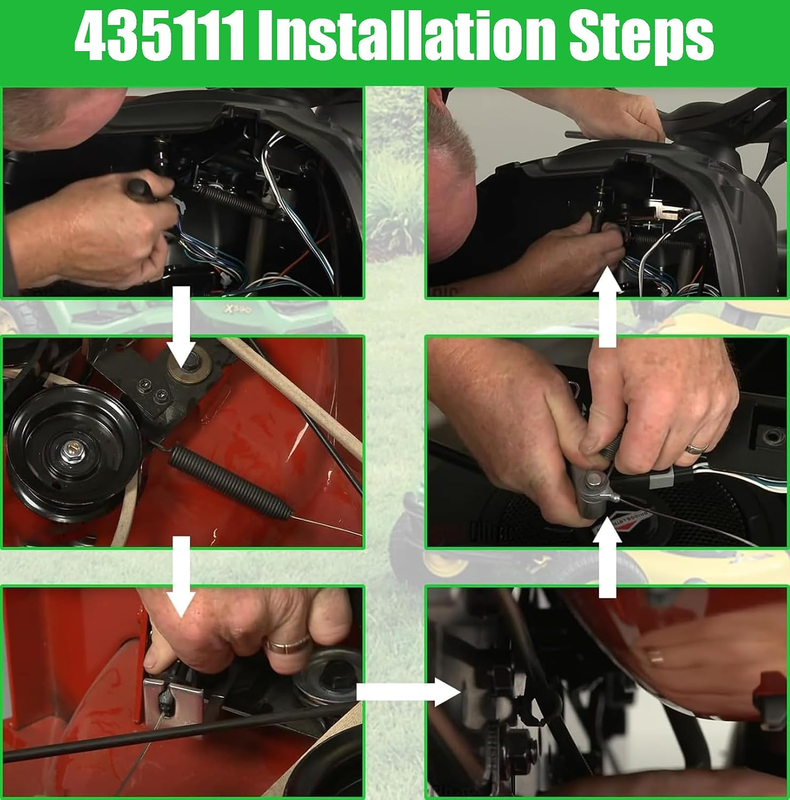 435111 Installation Steps