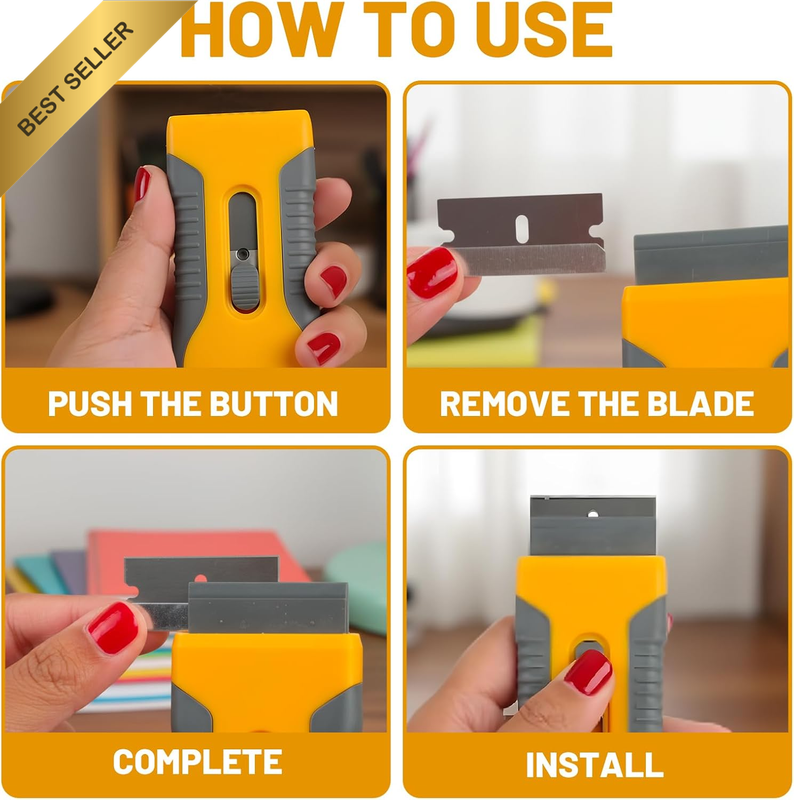 BEST SELLER

HOW TO USE

PUSH THE BUTTON

REMOVE THE BLADE

COMPLETE

INSTALL