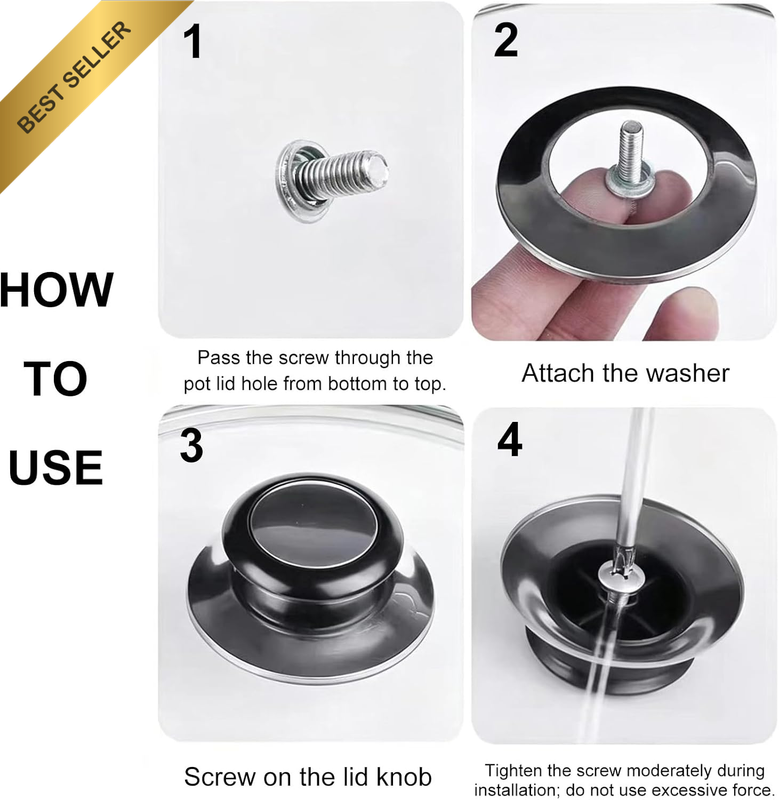 BEST SELLER

HOW

TO

USE

1

Pass the screw through the pot lid hole from bottom to top.

2

Attach the washer

3

Screw on the lid knob

4

Tighten the screw moderately during installation; do not use excessive force.