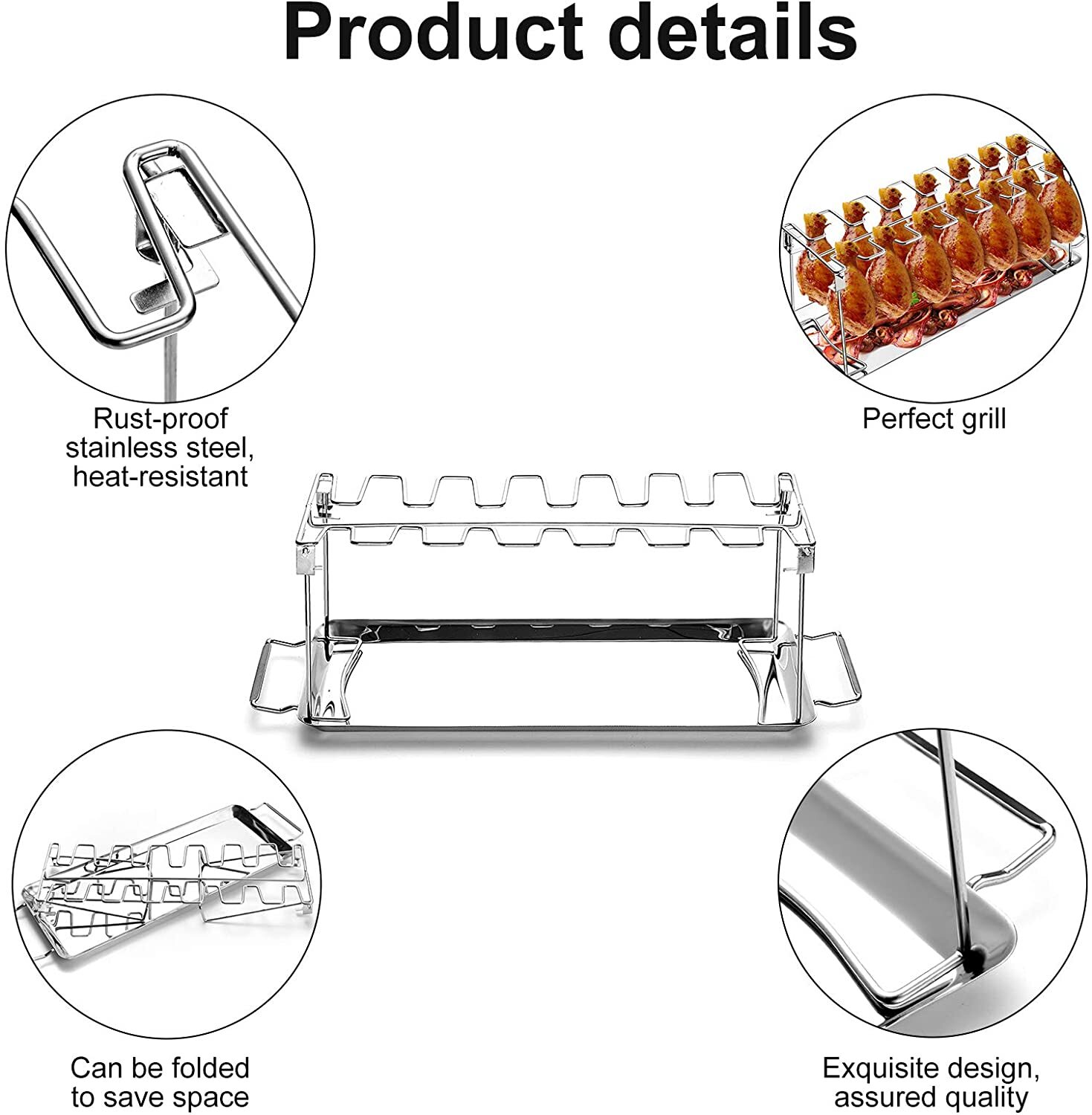 Product details

Rust-proof stainless steel, heat-resistant

Perfect grill

Can be folded to save space

Exquisite design, assured quality