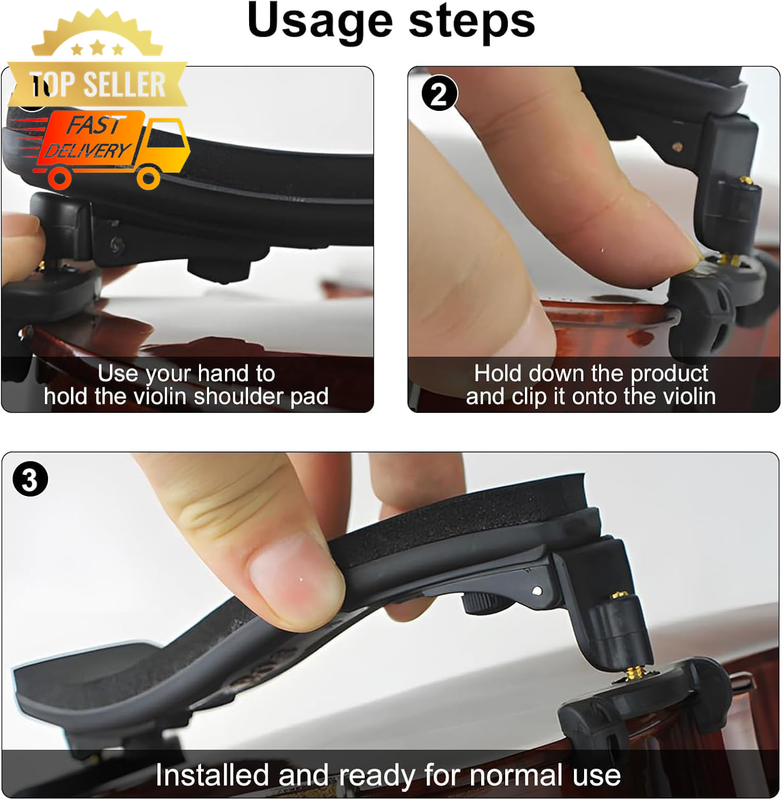 Usage steps

TOP SELLER

FAST DELIVERY

1

Use your hand to hold the violin shoulder pad

2

Hold down the product and clip it onto the violin

3

Installed and ready for normal use