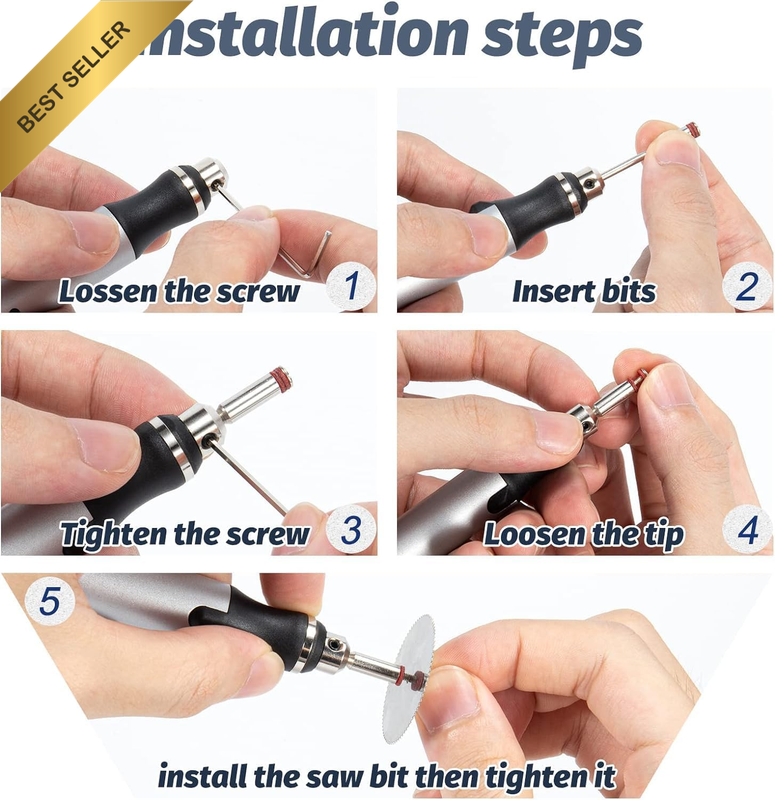 BEST SELLER

nstallation steps

Lossen the screw 1

Insert bits 2

Tighten the screw 3

Loosen the tip 4

5

install the saw bit then tighten it