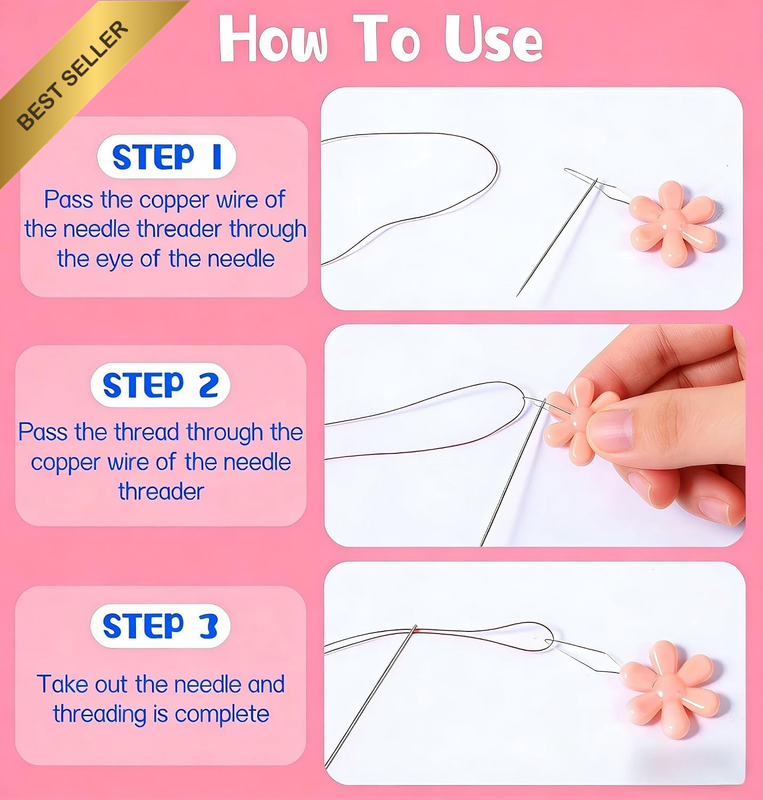 BEST SELLER

How To Use

STEP 1

Pass the copper wire of the needle threader through the eye of the needle

STEP 2

Pass the thread through the copper wire of the needle threader

STEP 3

Take out the needle and threading is complete