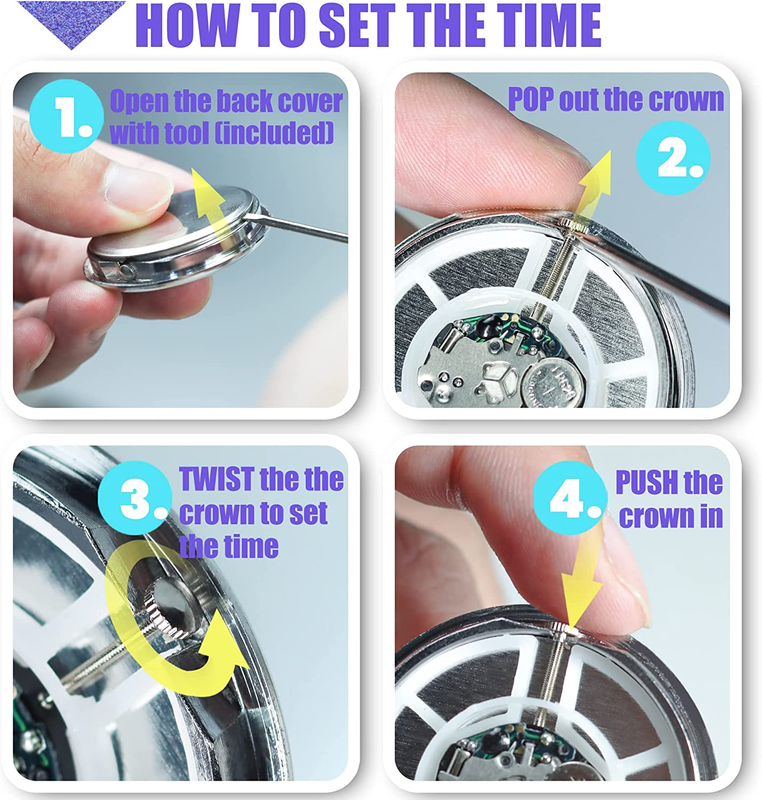 HOW TO SET THE TIME

1. Open the back cover with tool (included)

POP out the crown 2.

3. TWIST the the crown to set the time

4. PUSH the crown in