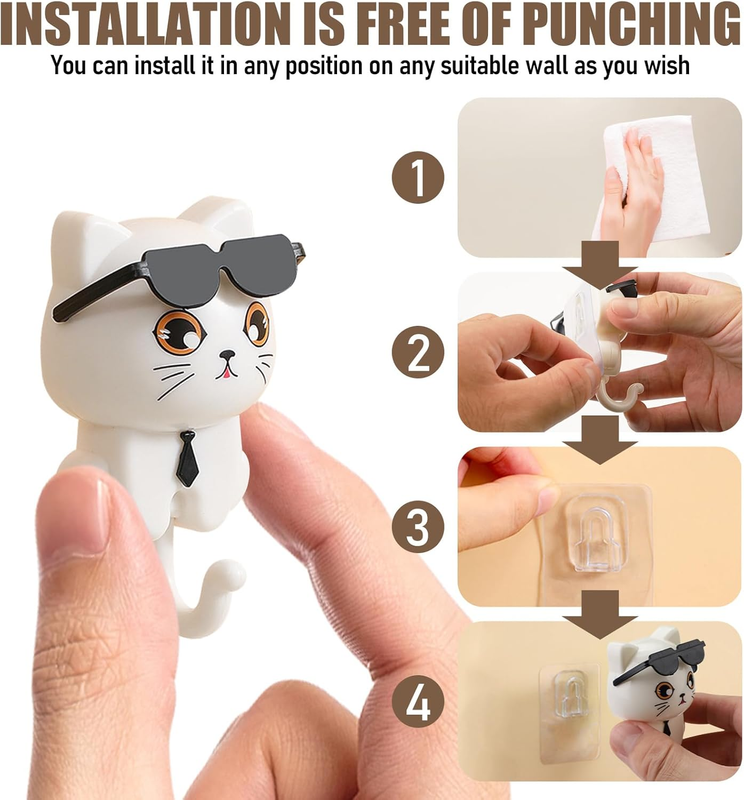 INSTALLATION IS FREE OF PUNCHING

You can install it in any position on any suitable wall as you wish

1

2

3

4