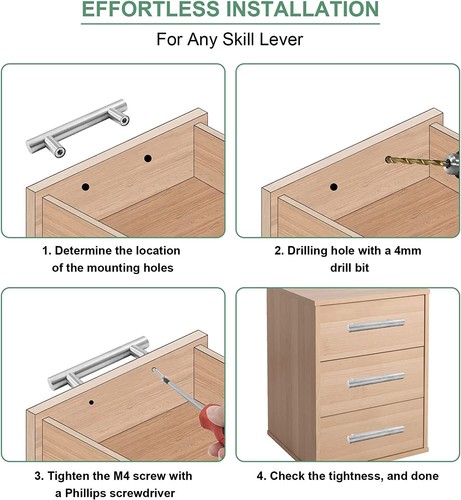 EFFORTLESS INSTALLATION

For Any Skill Lever

1. Determine the location of the mounting holes

2. Drilling hole with a 4mm drill bit

3. Tighten the M4 screw with a Phillips screwdriver

4. Check the tightness, and done