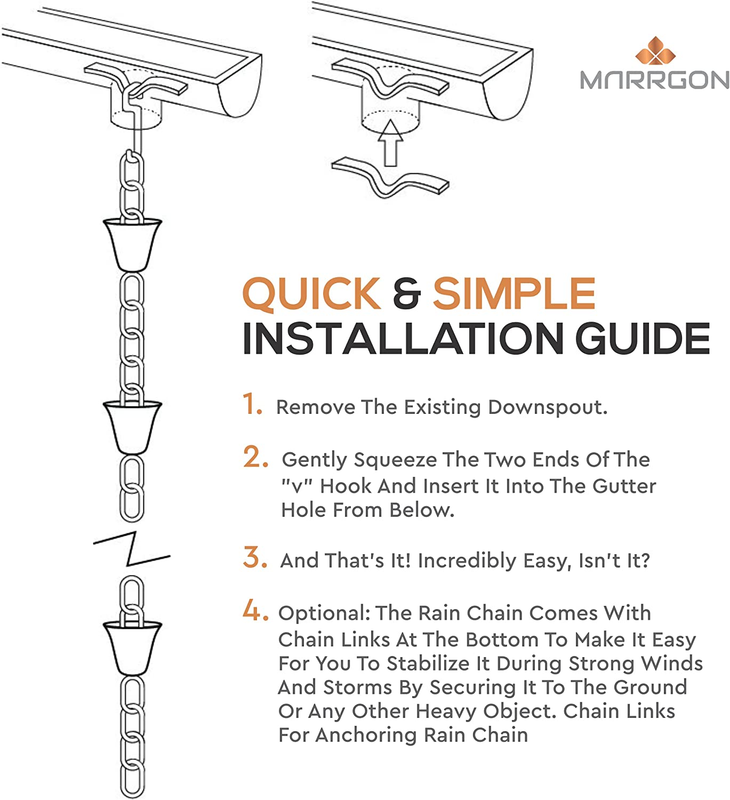 MARRGON

QUICK & SIMPLE
INSTALLATION GUIDE

1. Remove The Existing Downspout.

2. Gently Squeeze The Two Ends Of The "v" Hook And Insert It Into The Gutter Hole From Below.

3. And That's It! Incredibly Easy, Isn't It?

4. Optional: The Rain Chain Comes With Chain Links At The Bottom To Make It Easy For You To Stabilize It During Strong Winds And Storms By Securing It To The Ground Or Any Other Heavy Object. Chain Links For Anchoring Rain Chain