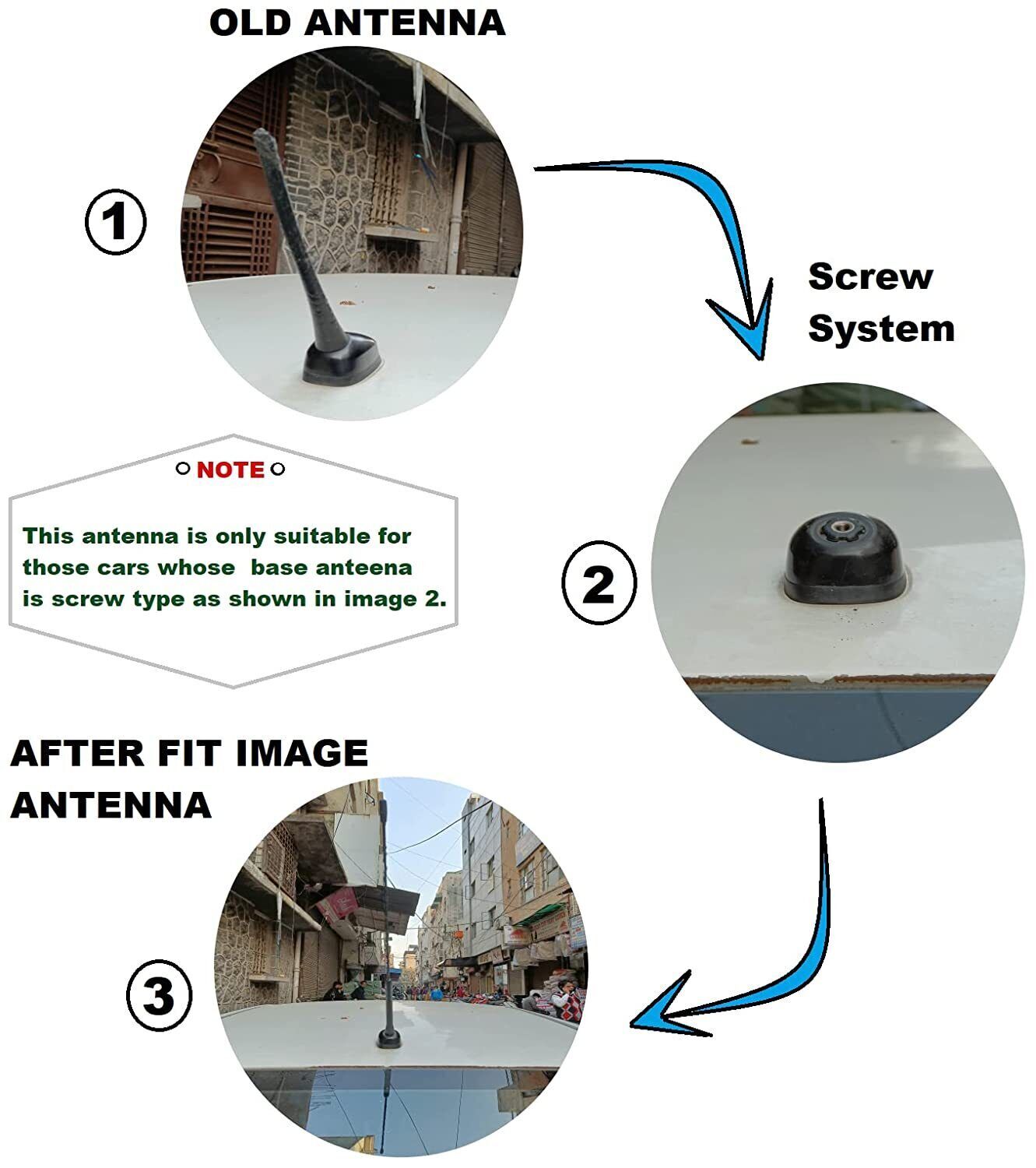 OLD ANTENNA

1

Screw System

NOTE

This antenna is only suitable for those cars whose base anteena is screw type as shown in image 2.

2

AFTER FIT IMAGE ANTENNA

3