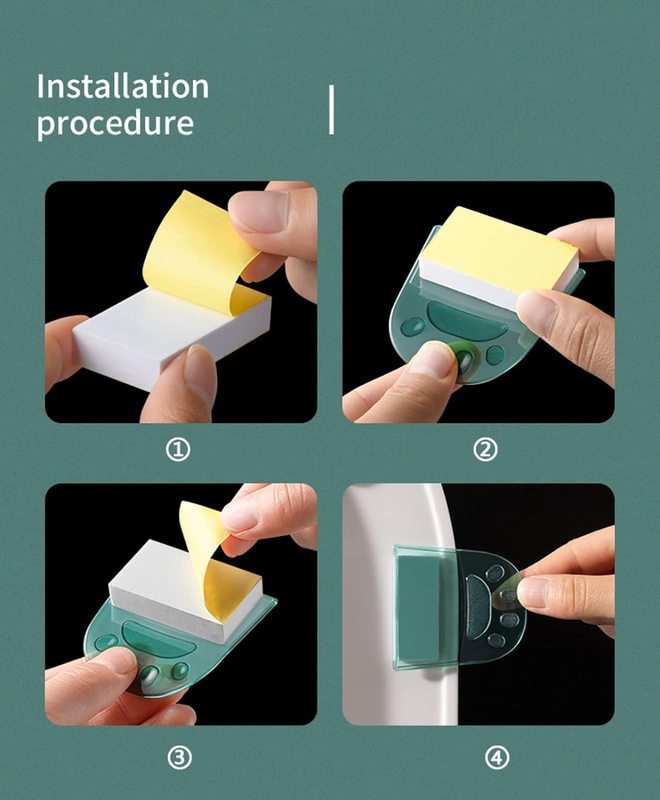 Installation procedure

①

②

③

④