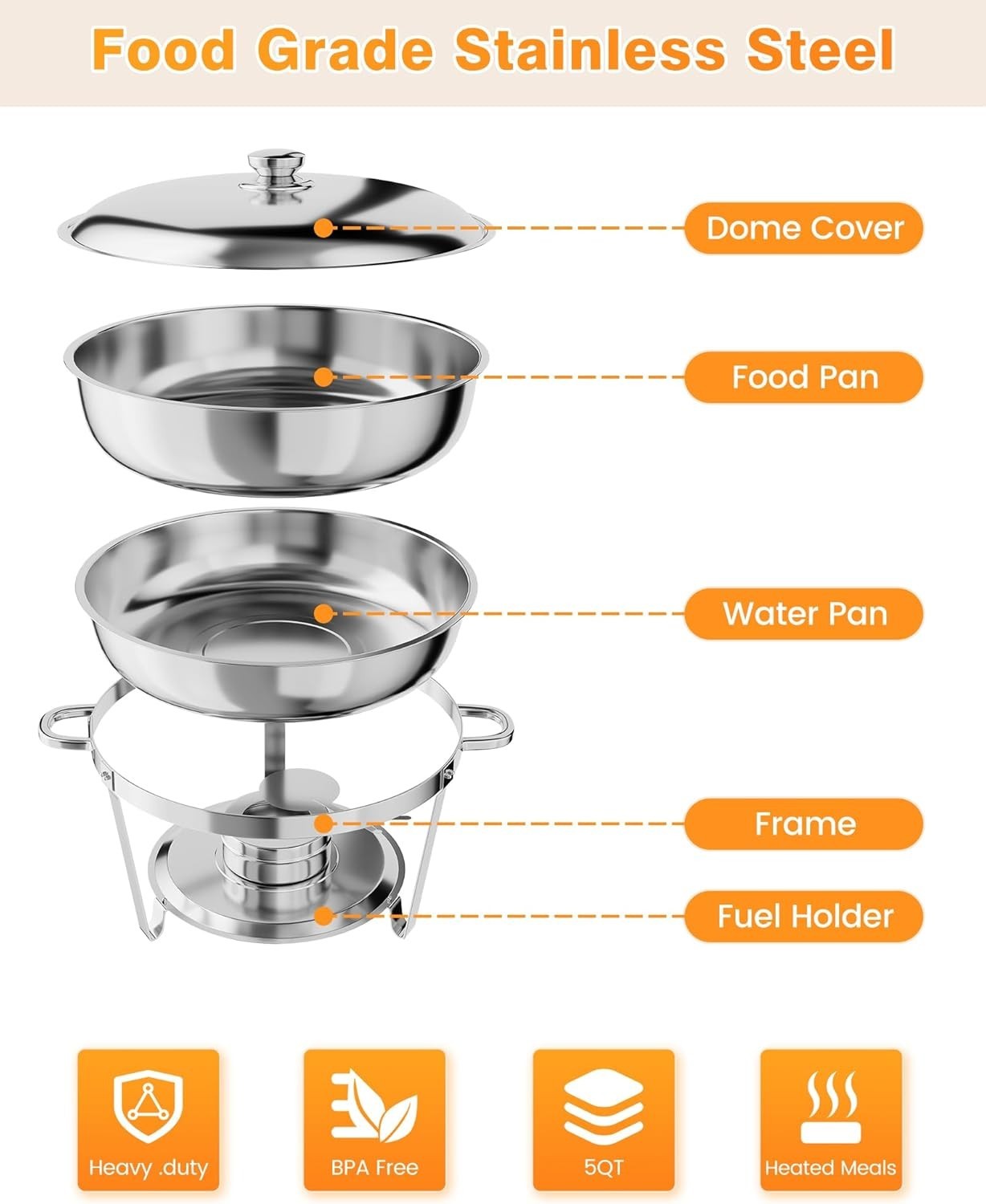 Food Grade Stainless Steel

Dome Cover

Food Pan

Water Pan

Frame

Fuel Holder

Heavy .duty

BPA Free

5QT

Heated Meals