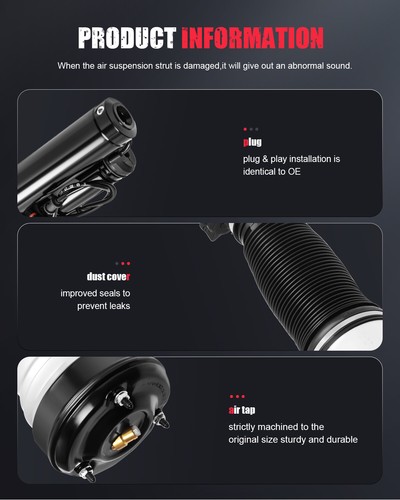 PRODUCT INFORMATION

When the air suspension strut is damaged,it will give out an abnormal sound.

plug

plug & play installation is identical to OE

dust cover

improved seals to prevent leaks

air tap

strictly machined to the original size sturdy and durable