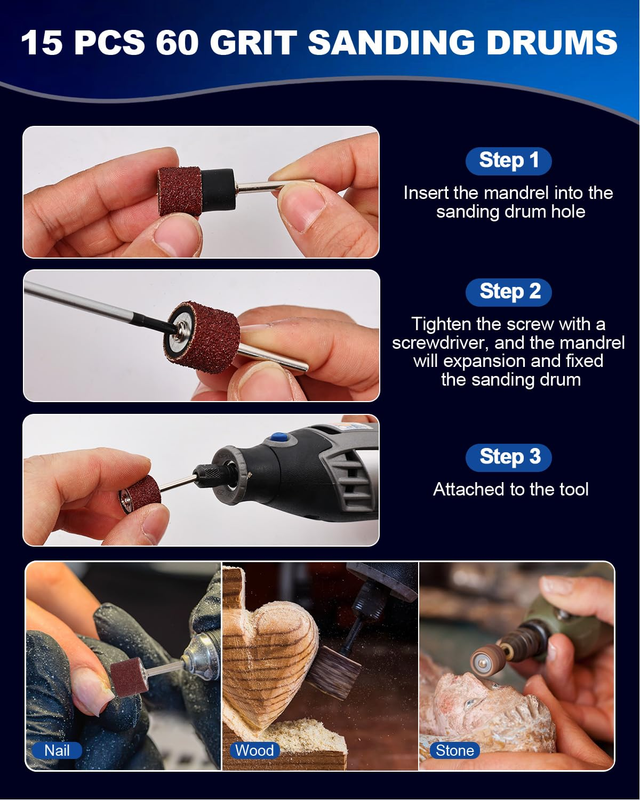 15 PCS 60 GRIT SANDING DRUMS

Step 1

Insert the mandrel into the sanding drum hole

Step 2

Tighten the screw with a screwdriver, and the mandrel will expansion and fixed the sanding drum

Step 3

Attached to the tool

Nail

Wood

Stone