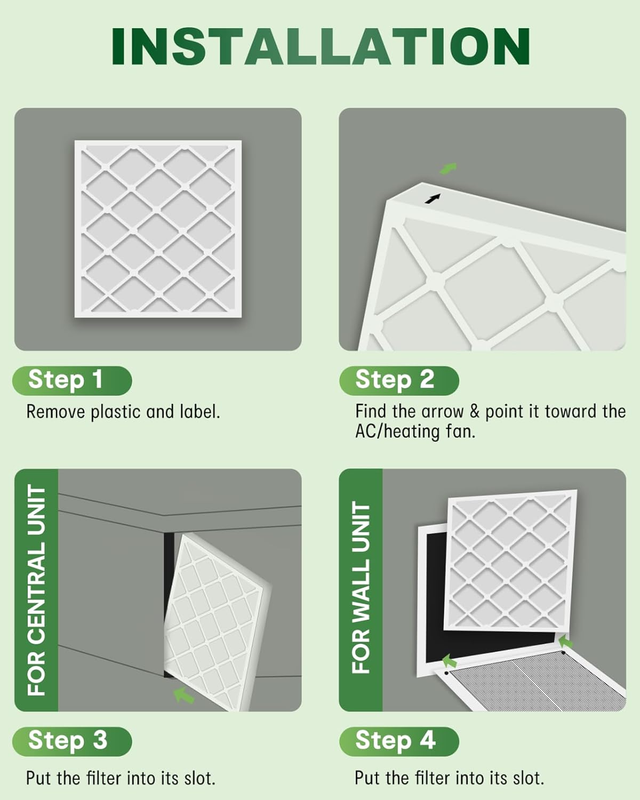 INSTALLATION

Step 1
Remove plastic and label.

Step 2
Find the arrow & point it toward the AC/heating fan.

FOR CENTRAL UNIT

Step 3
Put the filter into its slot.

FOR WALL UNIT

Step 4
Put the filter into its slot.