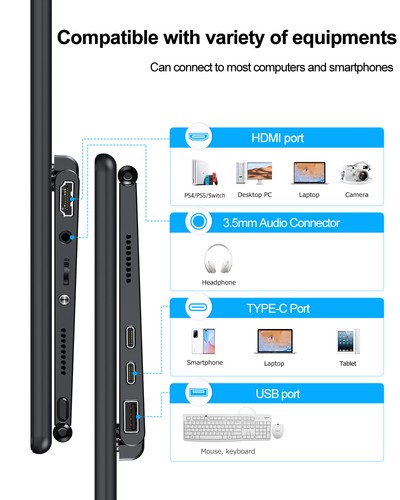 Compatible with variety of equipments

Can connect to most computers and smartphones

HDMI port

PS4/PS5/Switch
Desktop PC
Laptop
Camera

3.5mm Audio Connector

Headphone

TYPE-C Port

Smartphone
Laptop
Tablet

USB port

Mouse, keyboard