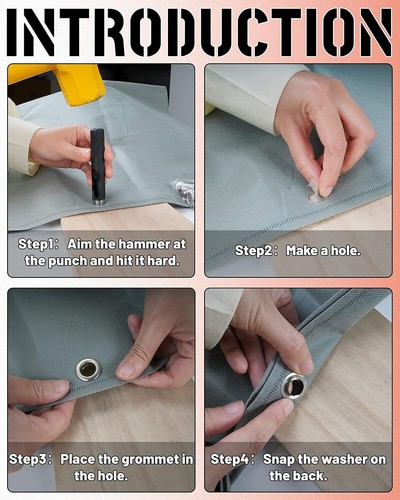 INTRODUCTION

Step1: Aim the hammer at the punch and hit it hard.

Step2: Make a hole.

Step3: Place the grommet in the hole.

Step4: Snap the washer on the back.