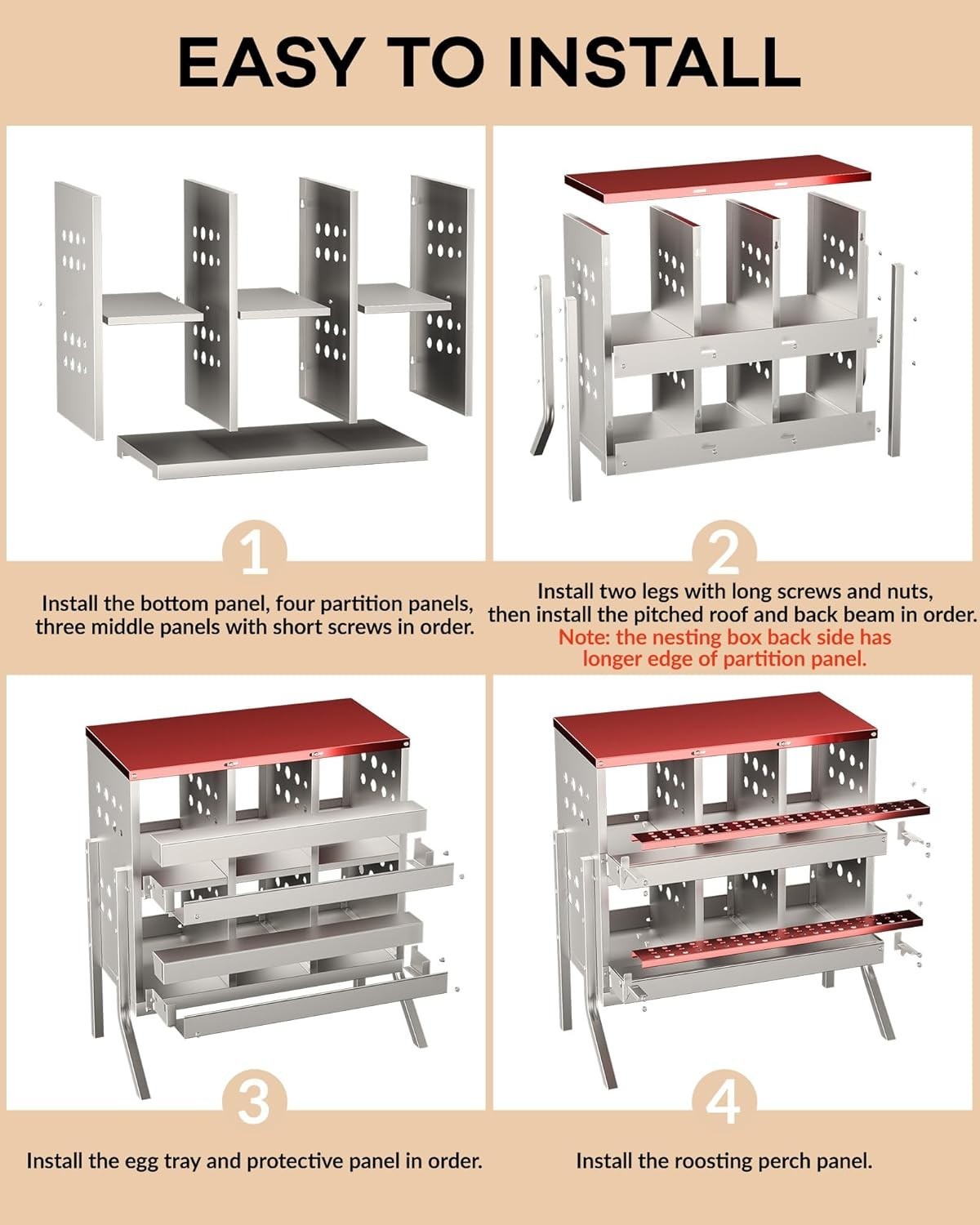 EASY TO INSTALL

1

Install the bottom panel, four partition panels, three middle panels with short screws in order.

2

Install two legs with long screws and nuts, then install the pitched roof and back beam in order.
Note: the nesting box back side has longer edge of partition panel.

3

Install the egg tray and protective panel in order.

4

Install the roosting perch panel.