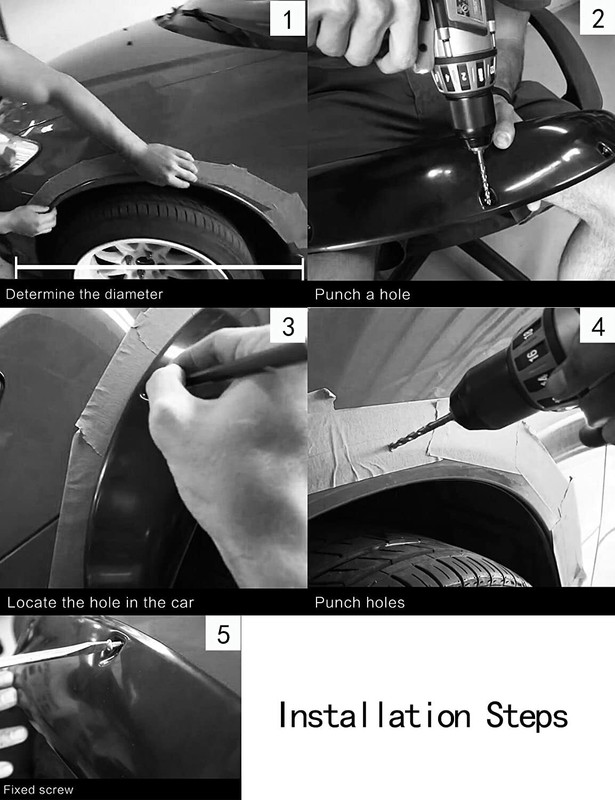 1

Determine the diameter

2

Punch a hole

3

Locate the hole in the car

4

16

Punch holes

5

Fixed screw

Installation Steps