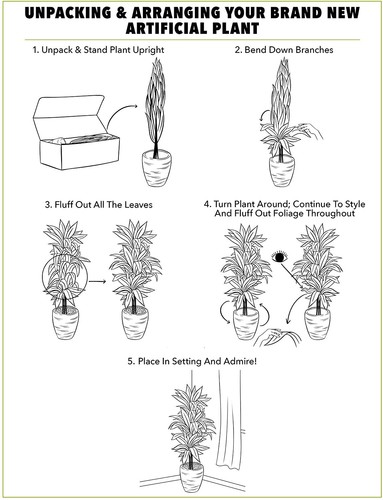 UNPACKING & ARRANGING YOUR BRAND NEW ARTIFICIAL PLANT

1. Unpack & Stand Plant Upright

2. Bend Down Branches

3. Fluff Out All The Leaves

4. Turn Plant Around; Continue To Style And Fluff Out Foliage Throughout

5. Place In Setting And Admire!