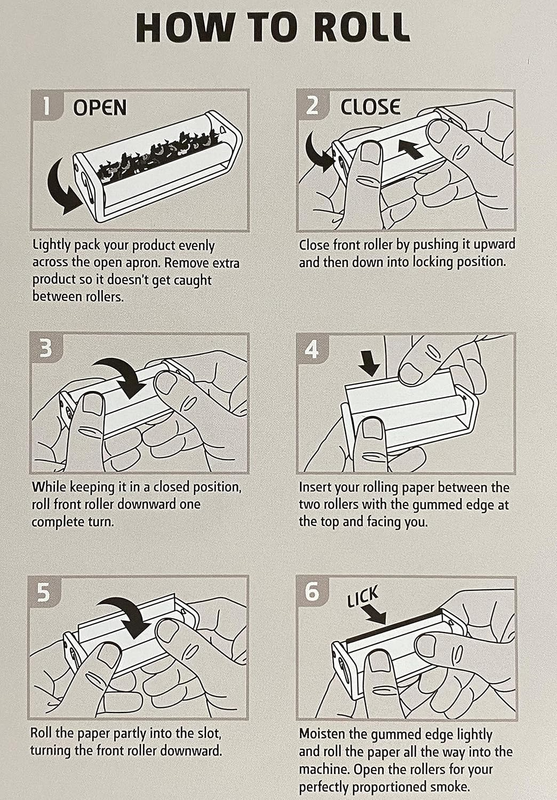 HOW TO ROLL

1 OPEN

Lightly pack your product evenly across the open apron. Remove extra product so it doesn't get caught between rollers.

2 CLOSE

Close front roller by pushing it upward and then down into locking position.

3

While keeping it in a closed position, roll front roller downward one complete turn.

4

Insert your rolling paper between the two rollers with the gummed edge at the top and facing you.

5

Roll the paper partly into the slot, turning the front roller downward.

6

LICK

Moisten the gummed edge lightly and roll the paper all the way into the machine. Open the rollers for your perfectly proportioned smoke.