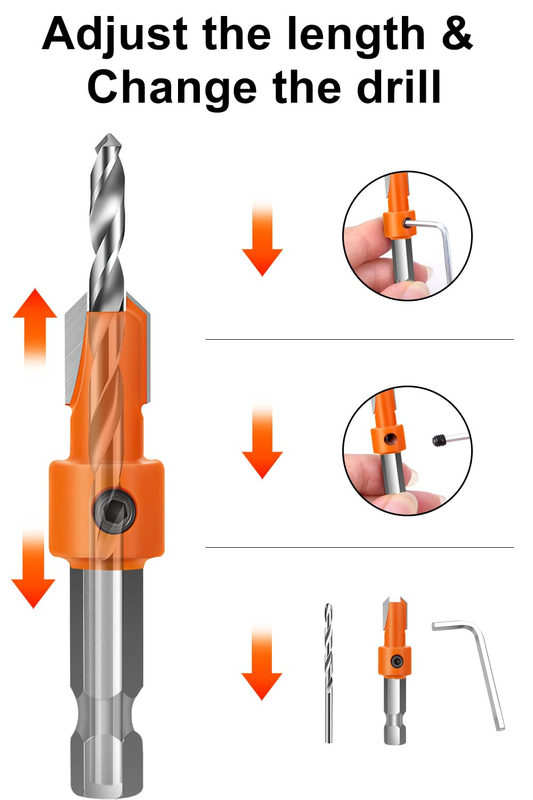 Adjust the length & Change the drill