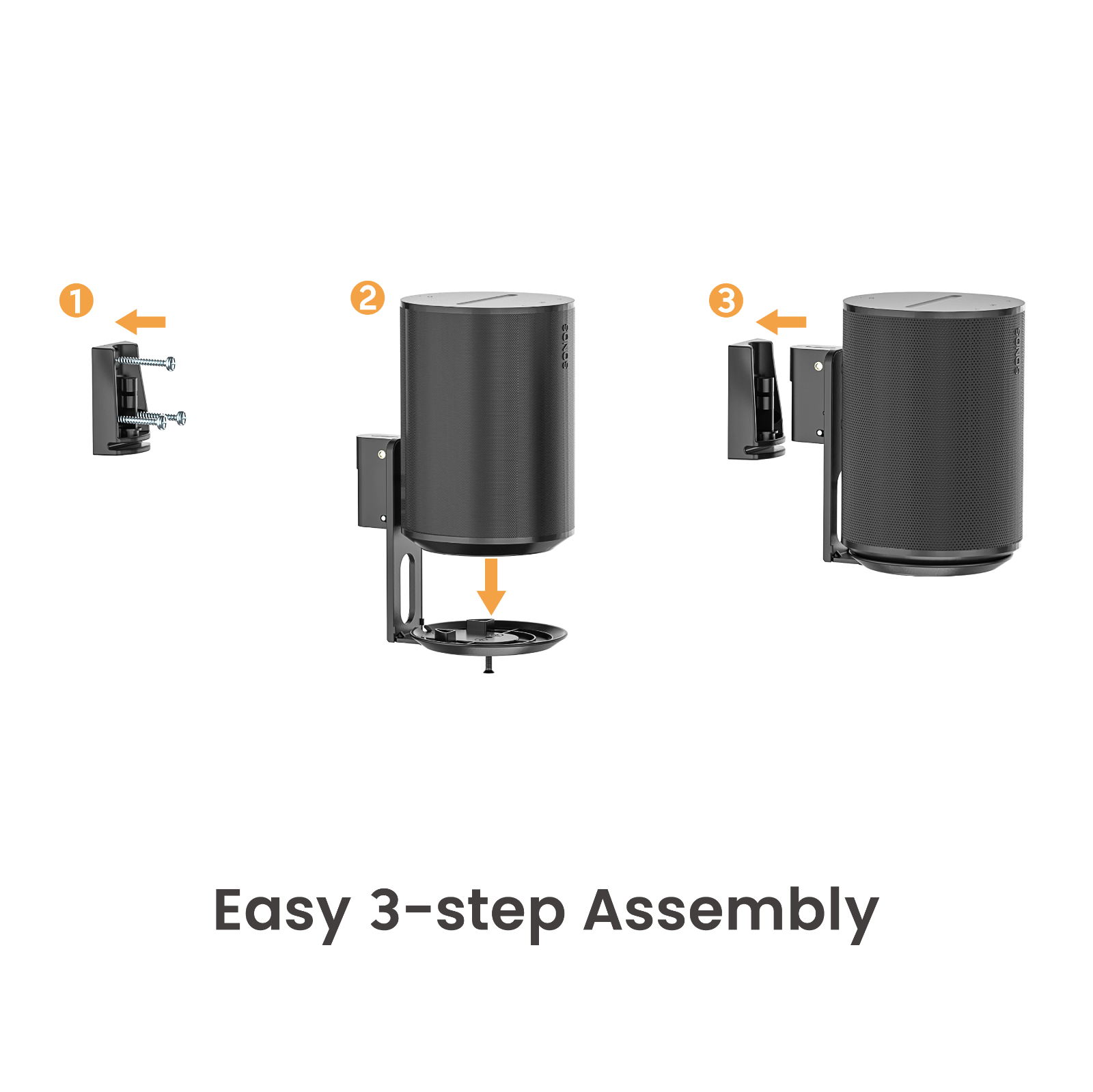 1

2

SONOS

3

SONOS

Easy 3-step Assembly