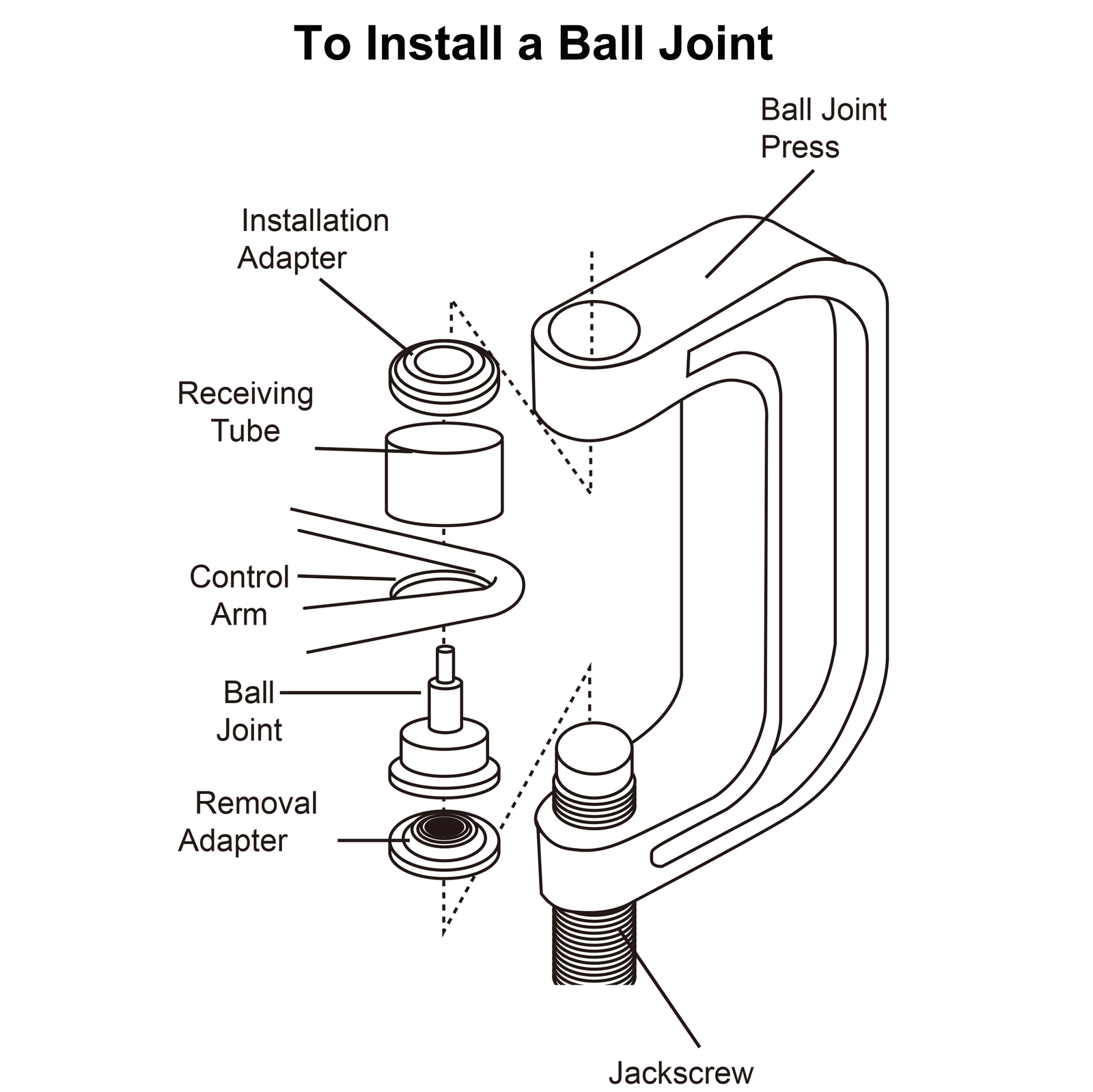 To Install a Ball Joint

Ball Joint Press

Installation Adapter

Receiving Tube

Control Arm

Ball Joint

Removal Adapter

Jackscrew