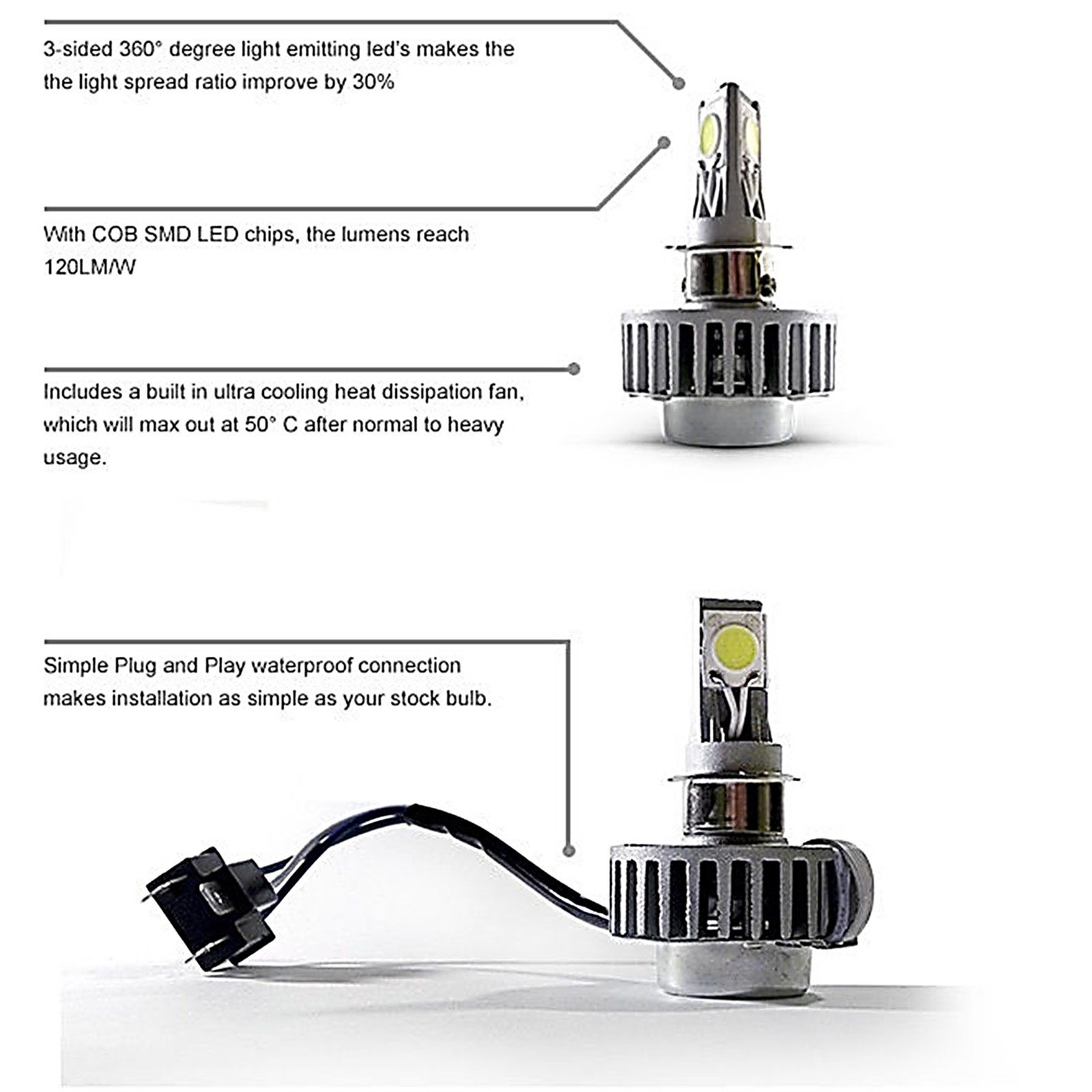 3-sided 360° degree light emitting led's makes the the light spread ratio improve by 30%

With COB SMD LED chips, the lumens reach 120LM/W

Includes a built in ultra cooling heat dissipation fan, which will max out at 50° C after normal to heavy usage.

Simple Plug and Play waterproof connection makes installation as simple as your stock bulb.