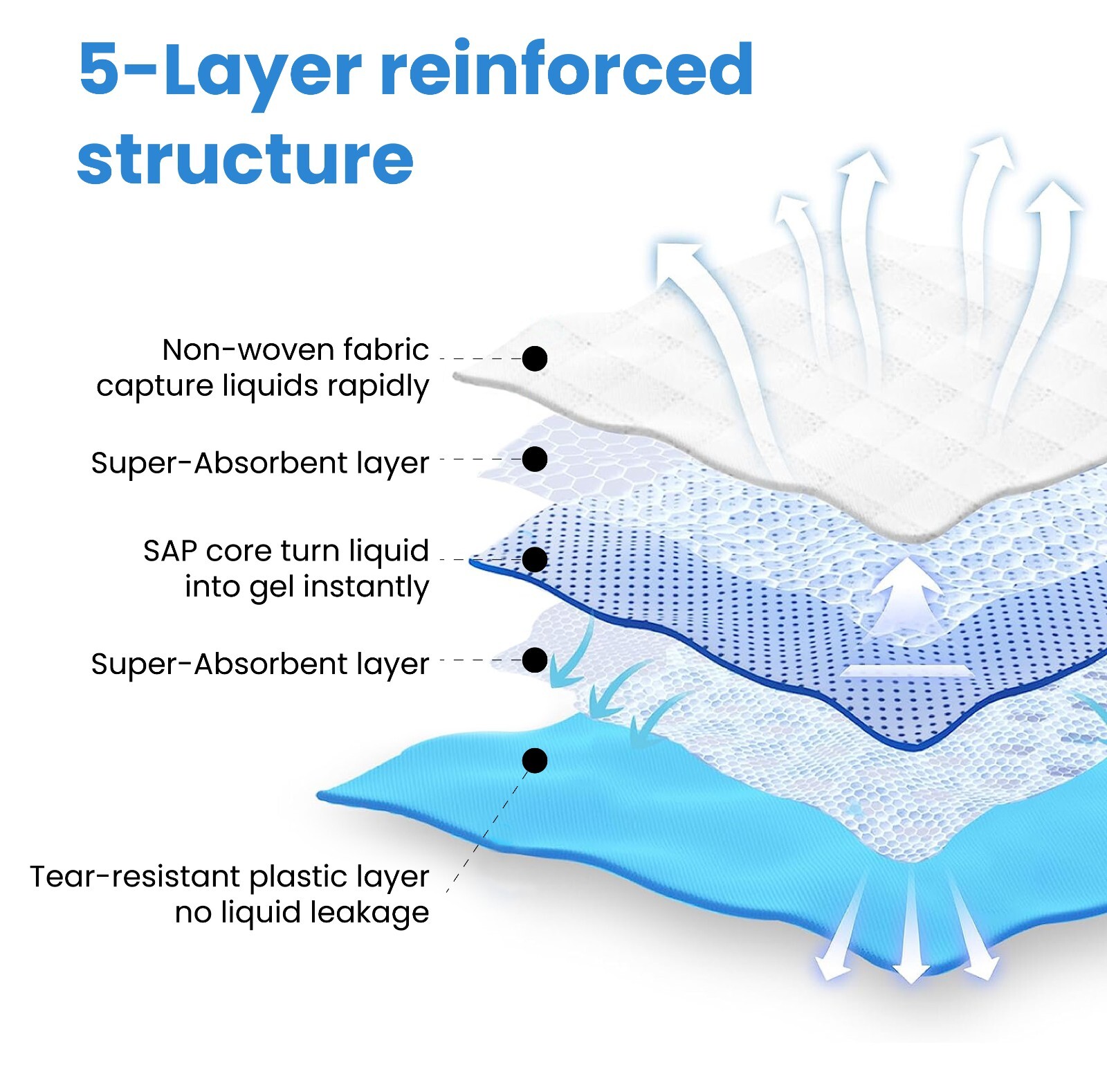 5-Layer reinforced structure

Non-woven fabric capture liquids rapidly

Super-Absorbent layer

SAP core turn liquid into gel instantly

Super-Absorbent layer

Tear-resistant plastic layer no liquid leakage