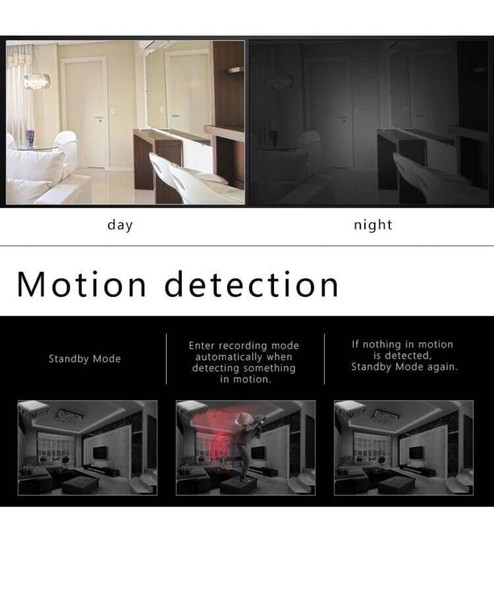 day

night

Motion detection

Standby Mode

Enter recording mode automatically when detecting something in motion.

If nothing in motion is detected, Standby Mode again.