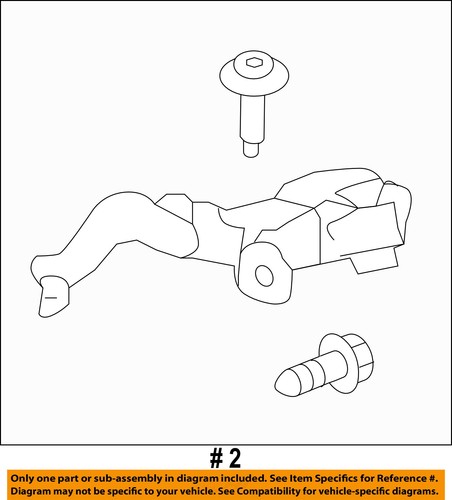 # 2

Only one part or sub-assembly in diagram included. See Item Specifics for Reference #.
Diagram may not be specific to your vehicle. See Compatibility for vehicle-specific diagrams.