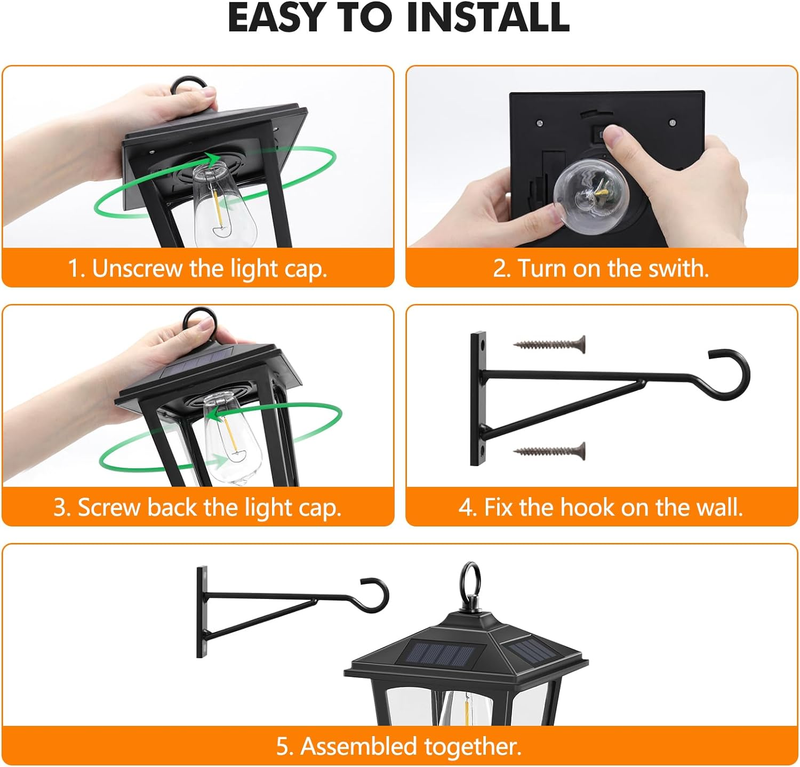 EASY TO INSTALL

1. Unscrew the light cap.

2. Turn on the swith.

3. Screw back the light cap.

4. Fix the hook on the wall.

5. Assembled together.