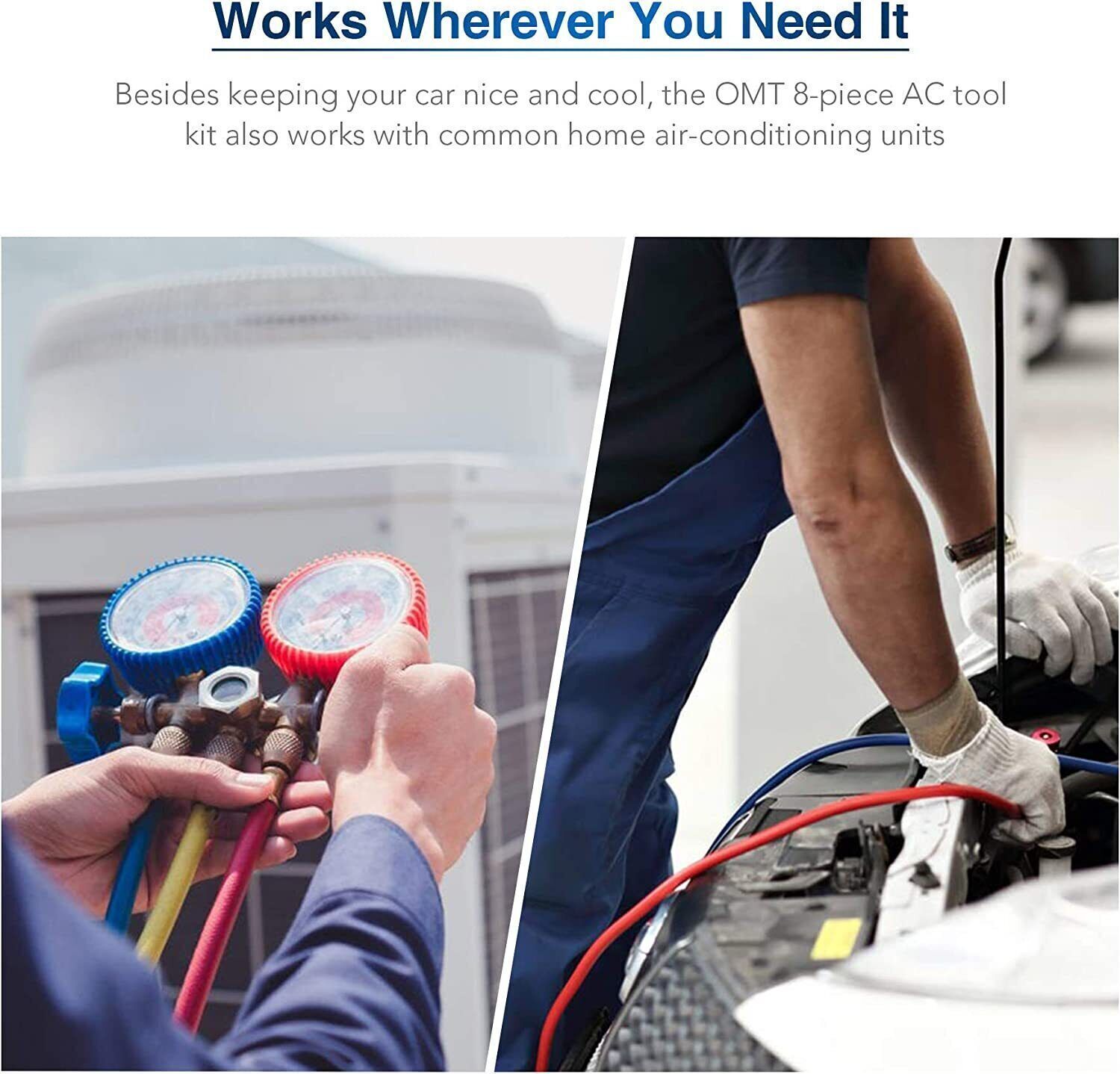 Works Wherever You Need It

Besides keeping your car nice and cool, the OMT 8-piece AC tool kit also works with common home air-conditioning units