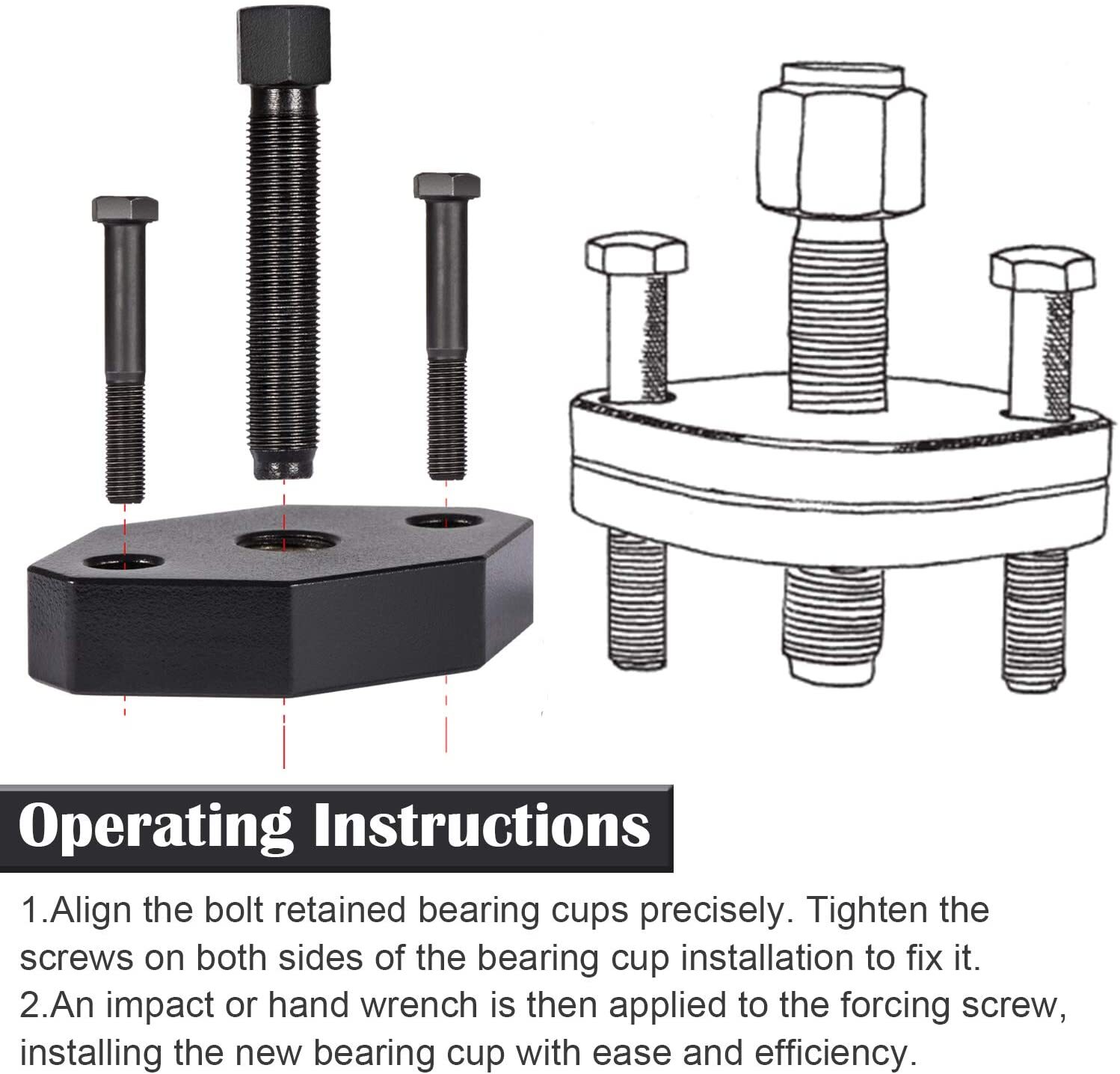 Operating Instructions

1.Align the bolt retained bearing cups precisely. Tighten the screws on both sides of the bearing cup installation to fix it.
2.An impact or hand wrench is then applied to the forcing screw, installing the new bearing cup with ease and efficiency.