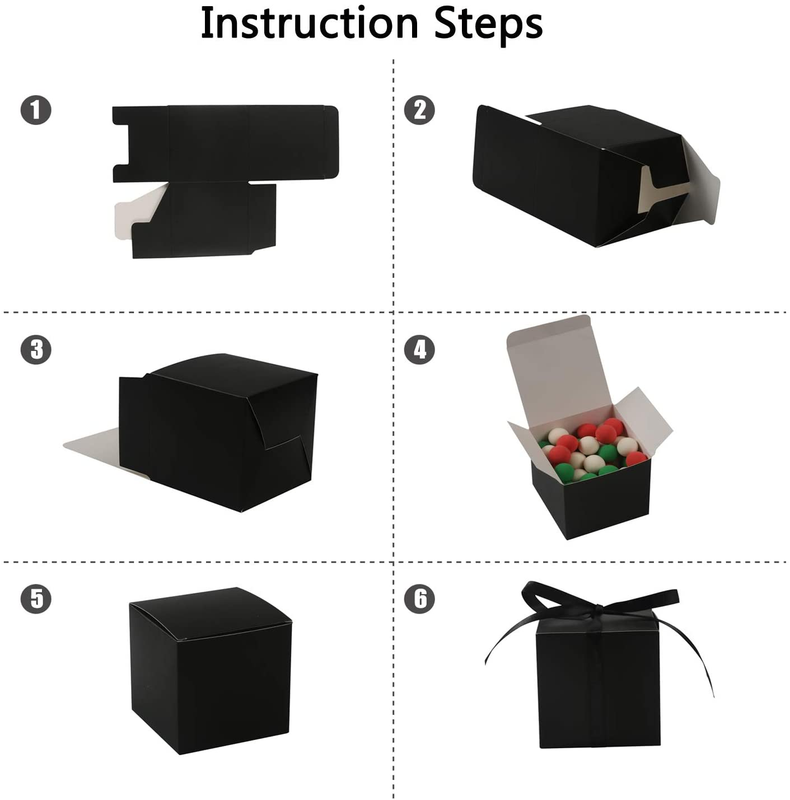 Instruction Steps

1

2

3

4

5

6