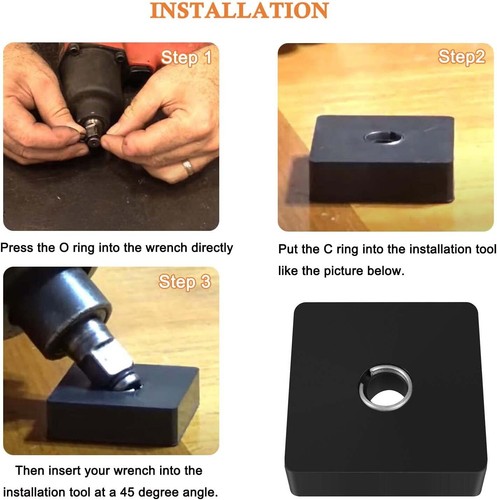 INSTALLATION

Step 1

Press the O ring into the wrench directly

Step2

Put the C ring into the installation tool like the picture below.

Step 3

Then insert your wrench into the installation tool at a 45 degree angle.