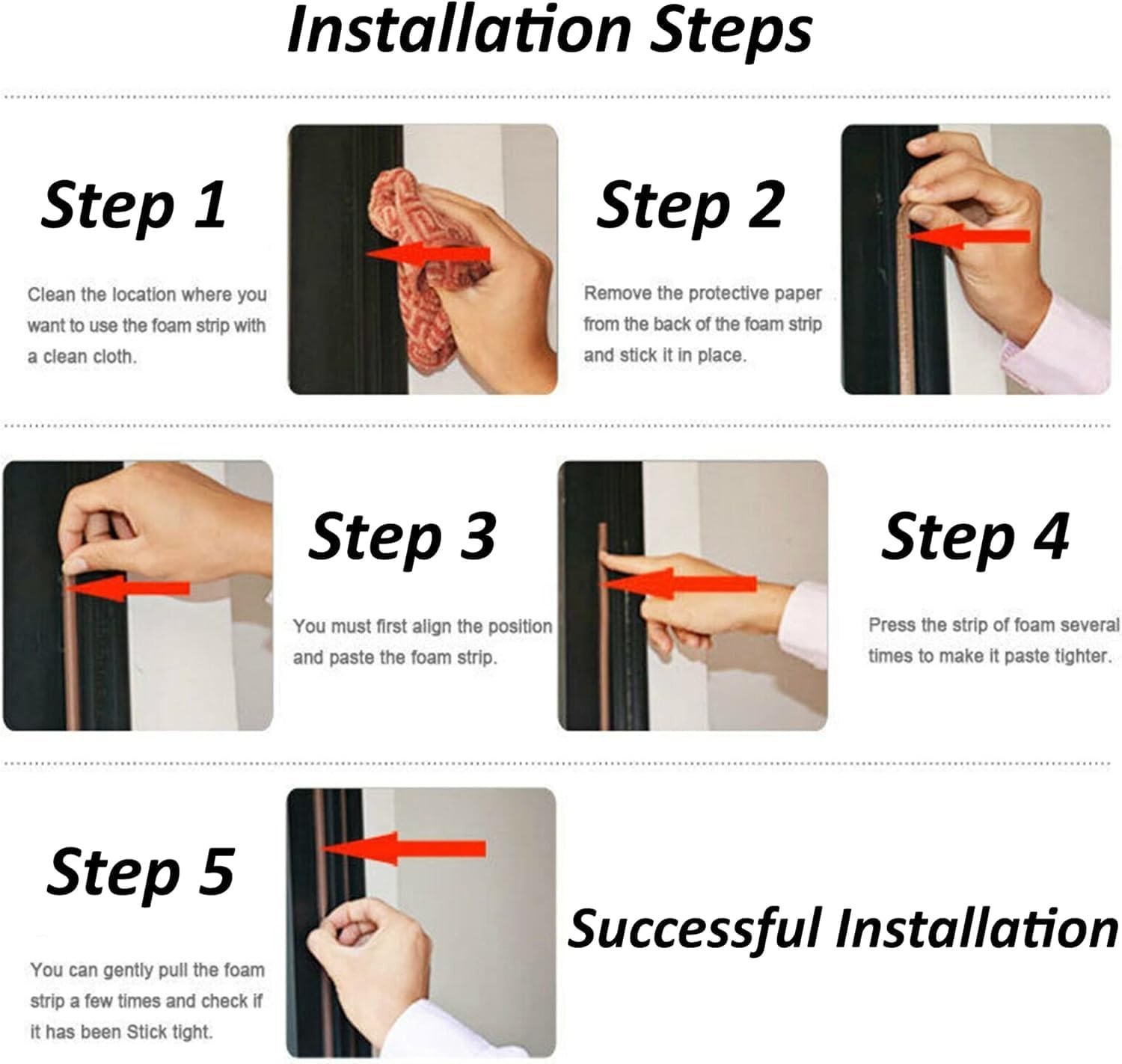 Installation Steps

Step 1

Clean the location where you want to use the foam strip with a clean cloth.

Step 2

Remove the protective paper from the back of the foam strip and stick it in place.

Step 3

You must first align the position and paste the foam strip.

Step 4

Press the strip of foam several times to make it paste tighter.

Step 5

You can gently pull the foam strip a few times and check if it has been Stick tight.

Successful Installation