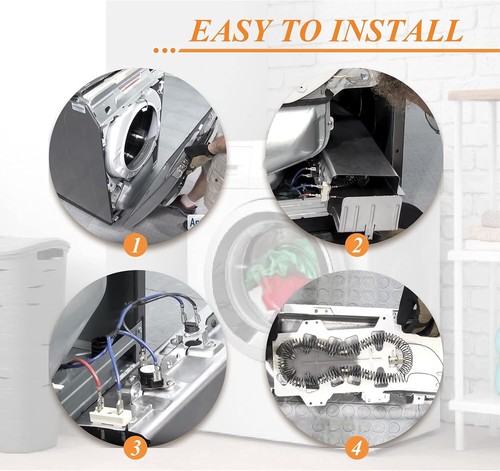 EASY TO INSTALL

1

2

3

4