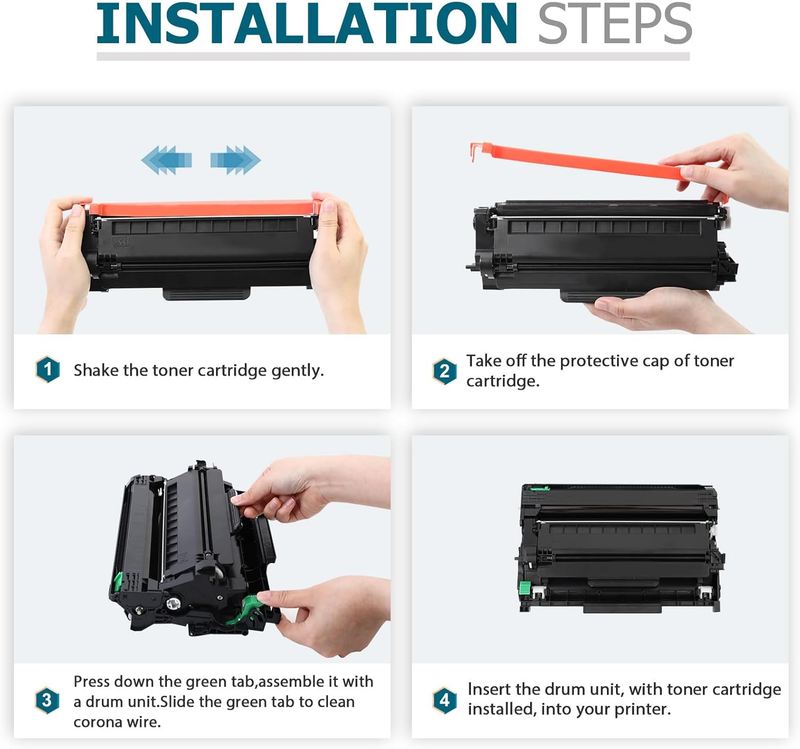 INSTALLATION STEPS

1 Shake the toner cartridge gently.

2 Take off the protective cap of toner cartridge.

3 Press down the green tab,assemble it with a drum unit.Slide the green tab to clean corona wire.

4 Insert the drum unit, with toner cartridge installed, into your printer.