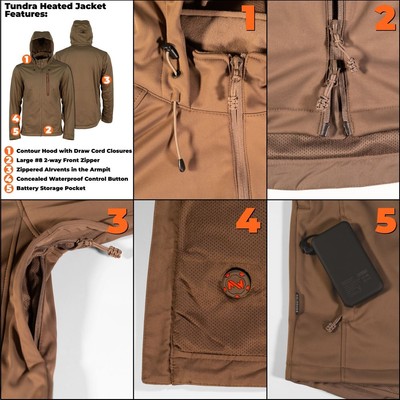 Tundra Heated Jacket Features:

1
3
4
5
2

1 Contour Hood with Draw Cord Closures
2 Large #8 2-way Front Zipper
3 Zippered Airvents in the Armpit
4 Concealed Waterproof Control Button
5 Battery Storage Pocket

1

2

3

4

5