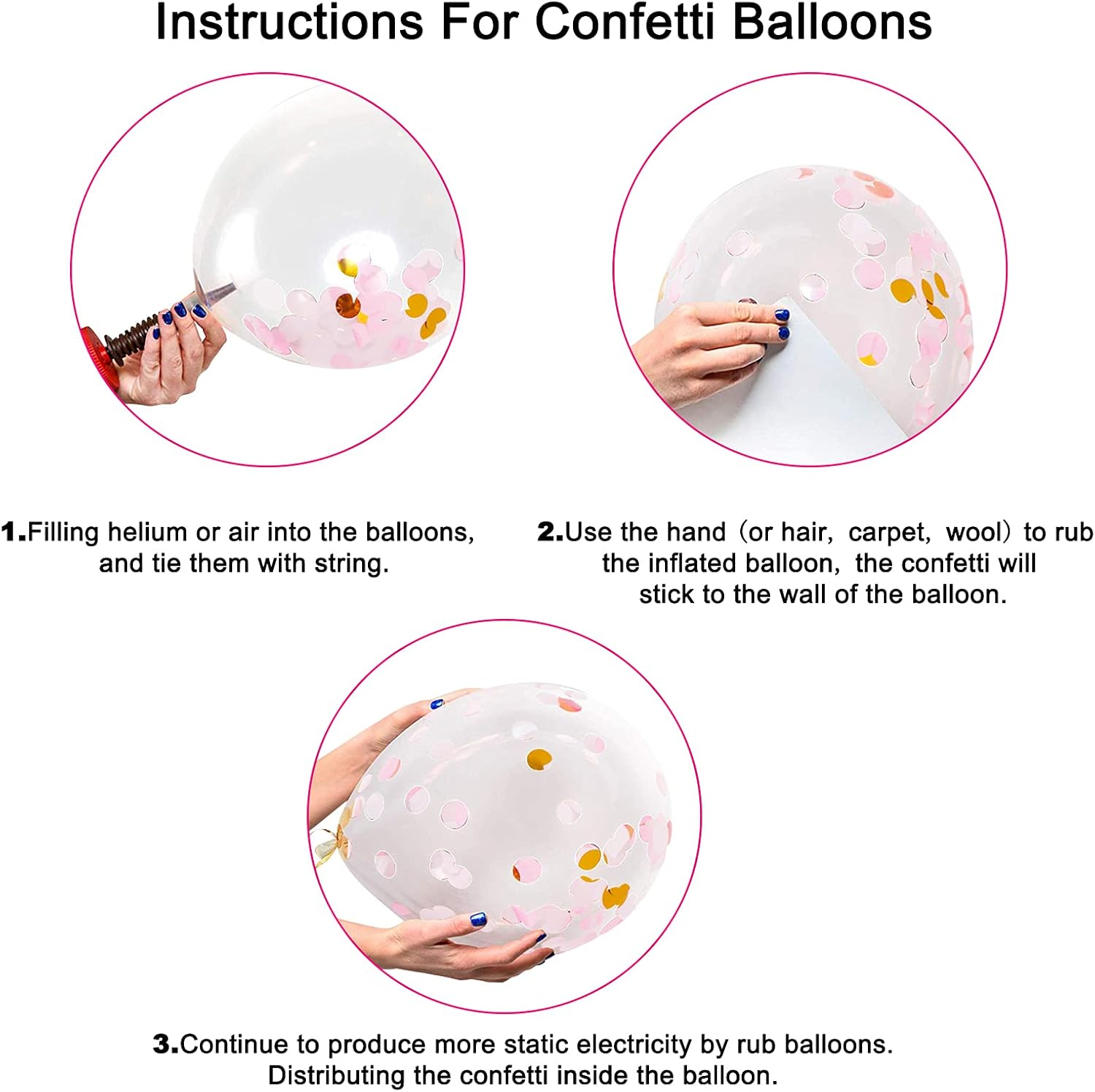 Instructions For Confetti Balloons

1.Filling helium or air into the balloons, and tie them with string.

2.Use the hand（or hair, carpet, wool）to rub the inflated balloon, the confetti will stick to the wall of the balloon.

3.Continue to produce more static electricity by rub balloons. Distributing the confetti inside the balloon.