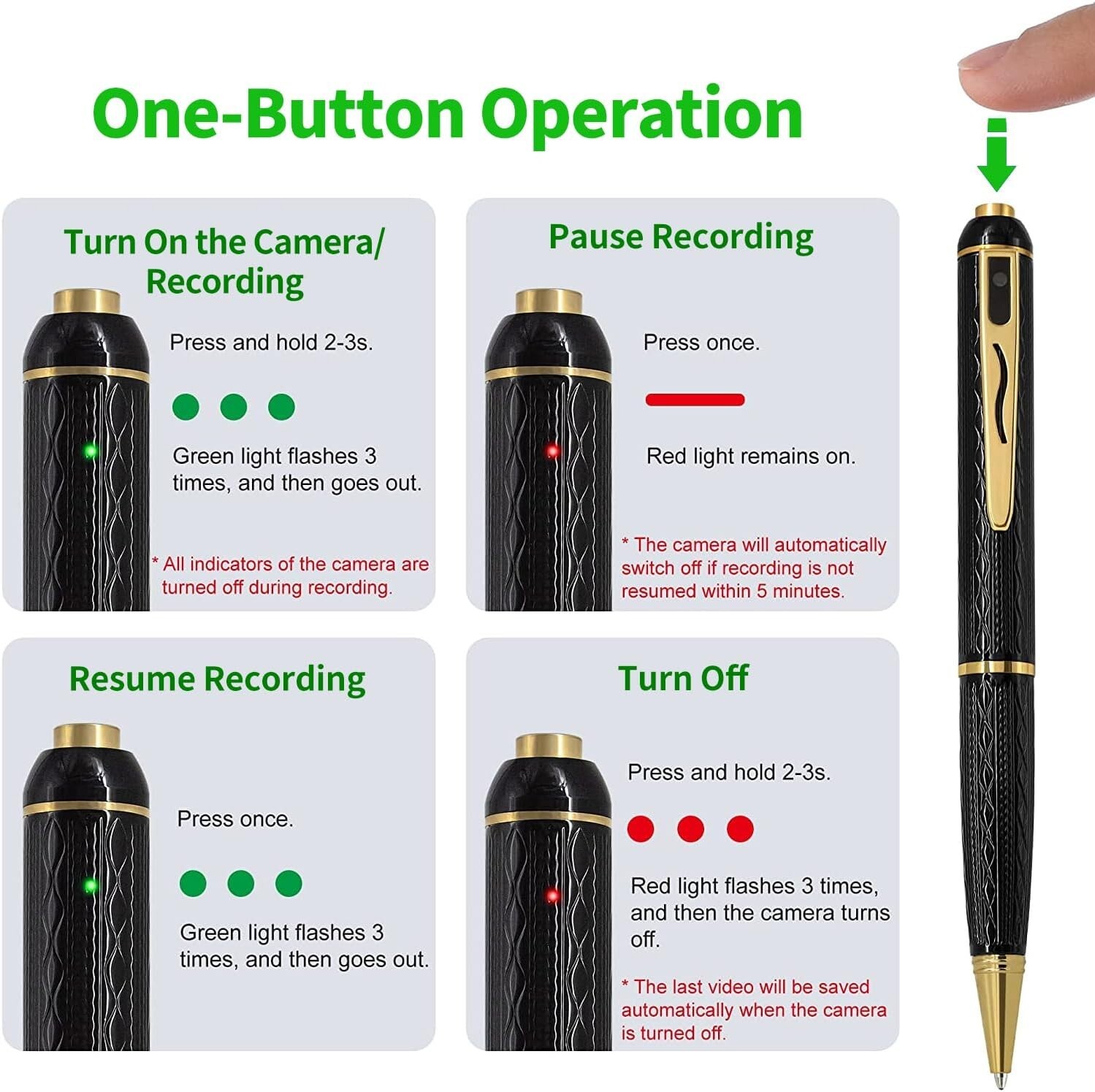 One-Button Operation

Turn On the Camera/ Recording

Press and hold 2-3s.

Green light flashes 3 times, and then goes out.

* All indicators of the camera are turned off during recording.

Pause Recording

Press once.

Red light remains on.

* The camera will automatically switch off if recording is not resumed within 5 minutes.

Resume Recording

Press once.

Green light flashes 3 times, and then goes out.

Turn Off

Press and hold 2-3s.

Red light flashes 3 times, and then the camera turns off.

* The last video will be saved automatically when the camera is turned off.