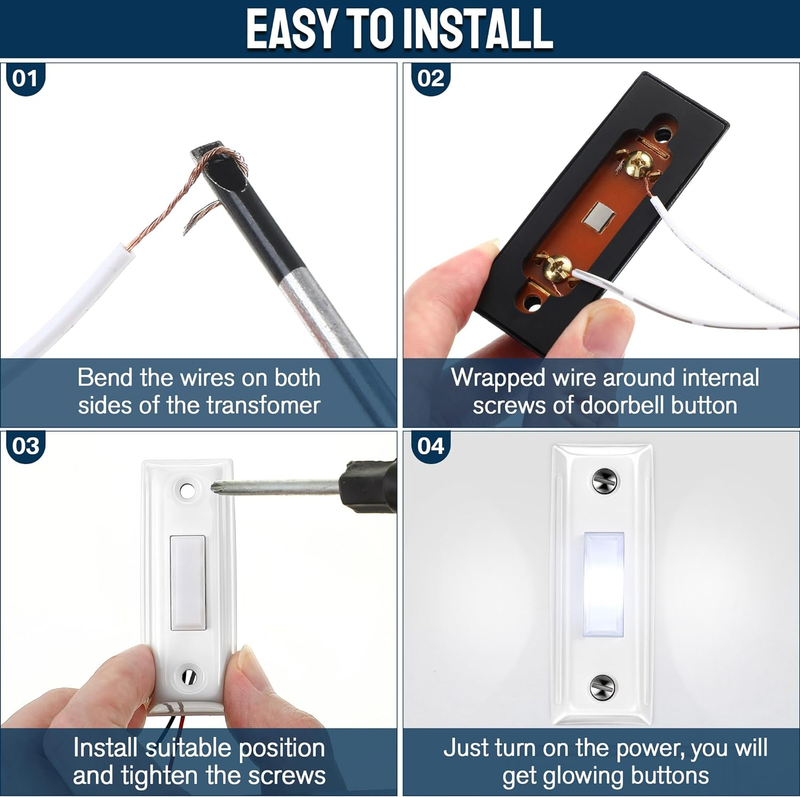 EASY TO INSTALL

01

Bend the wires on both sides of the transfomer

02

Wrapped wire around internal screws of doorbell button

03

Install suitable position and tighten the screws

04

Just turn on the power, you will get glowing buttons