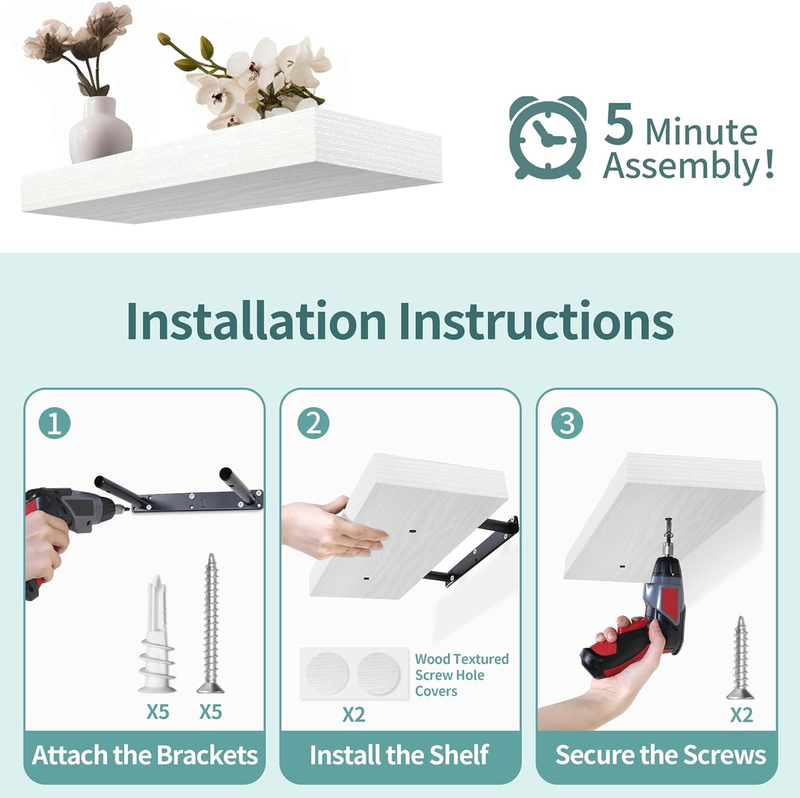 5 Minute Assembly!

Installation Instructions

1

X5 X5

Attach the Brackets

2

Wood Textured Screw Hole Covers

X2

Install the Shelf

3

X2

Secure the Screws