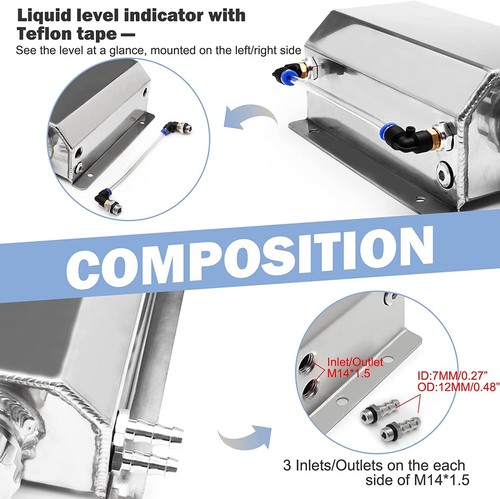 Liquid level indicator with Teflon tape —
See the level at a glance, mounted on the left/right side

COMPOSITION

Inlet/Outlet
M14*1.5

ID:7MM/0.27"
OD:12MM/0.48"

3 Inlets/Outlets on the each side of M14*1.5