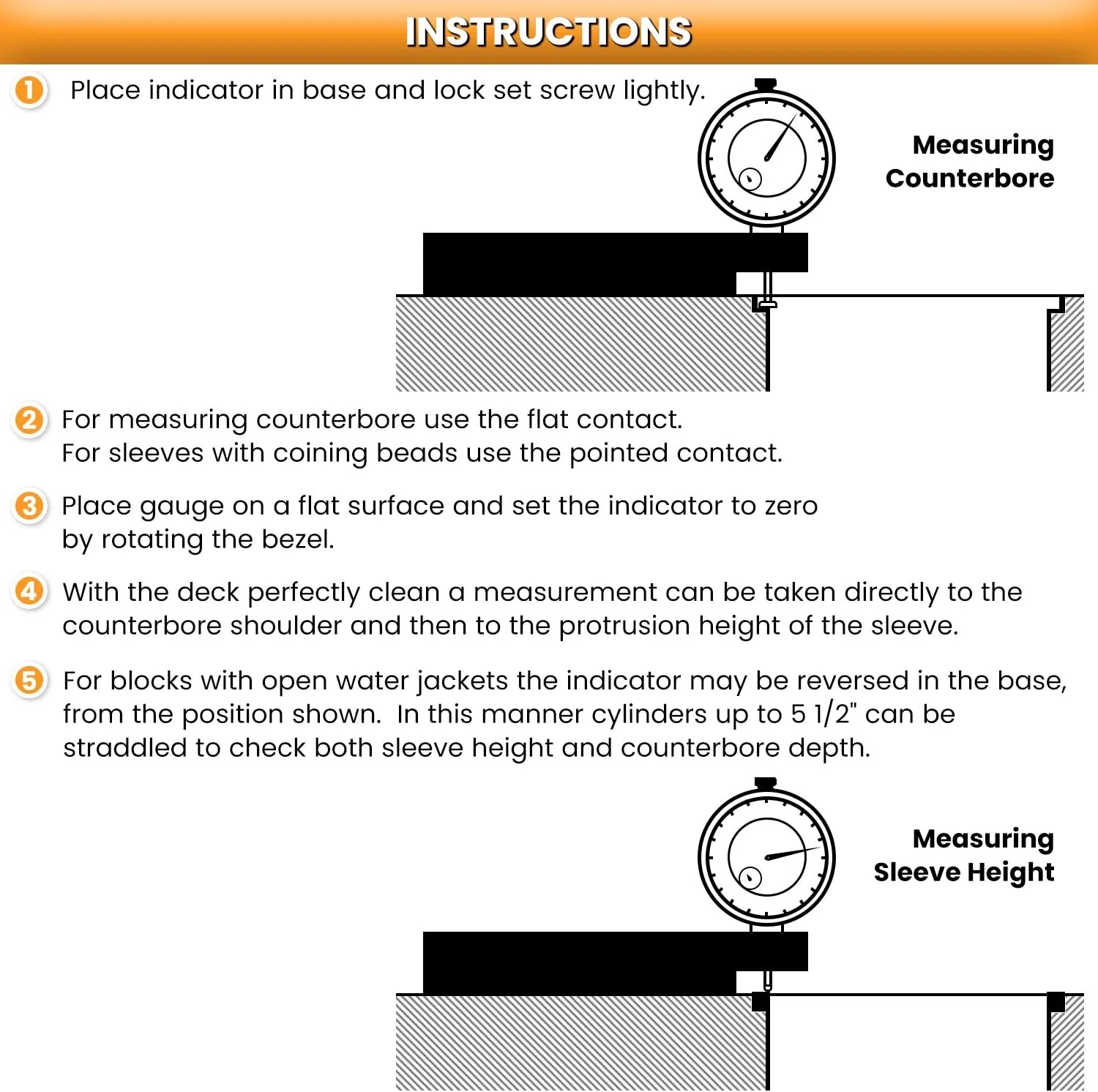 INSTRUCTIONS

1 Place indicator in base and lock set screw lightly.

Measuring Counterbore

2 For measuring counterbore use the flat contact. For sleeves with coining beads use the pointed contact.

3 Place gauge on a flat surface and set the indicator to zero by rotating the bezel.

4 With the deck perfectly clean a measurement can be taken directly to the counterbore shoulder and then to the protrusion height of the sleeve.

5 For blocks with open water jackets the indicator may be reversed in the base, from the position shown. In this manner cylinders up to 5 1/2" can be straddled to check both sleeve height and counterbore depth.

Measuring Sleeve Height