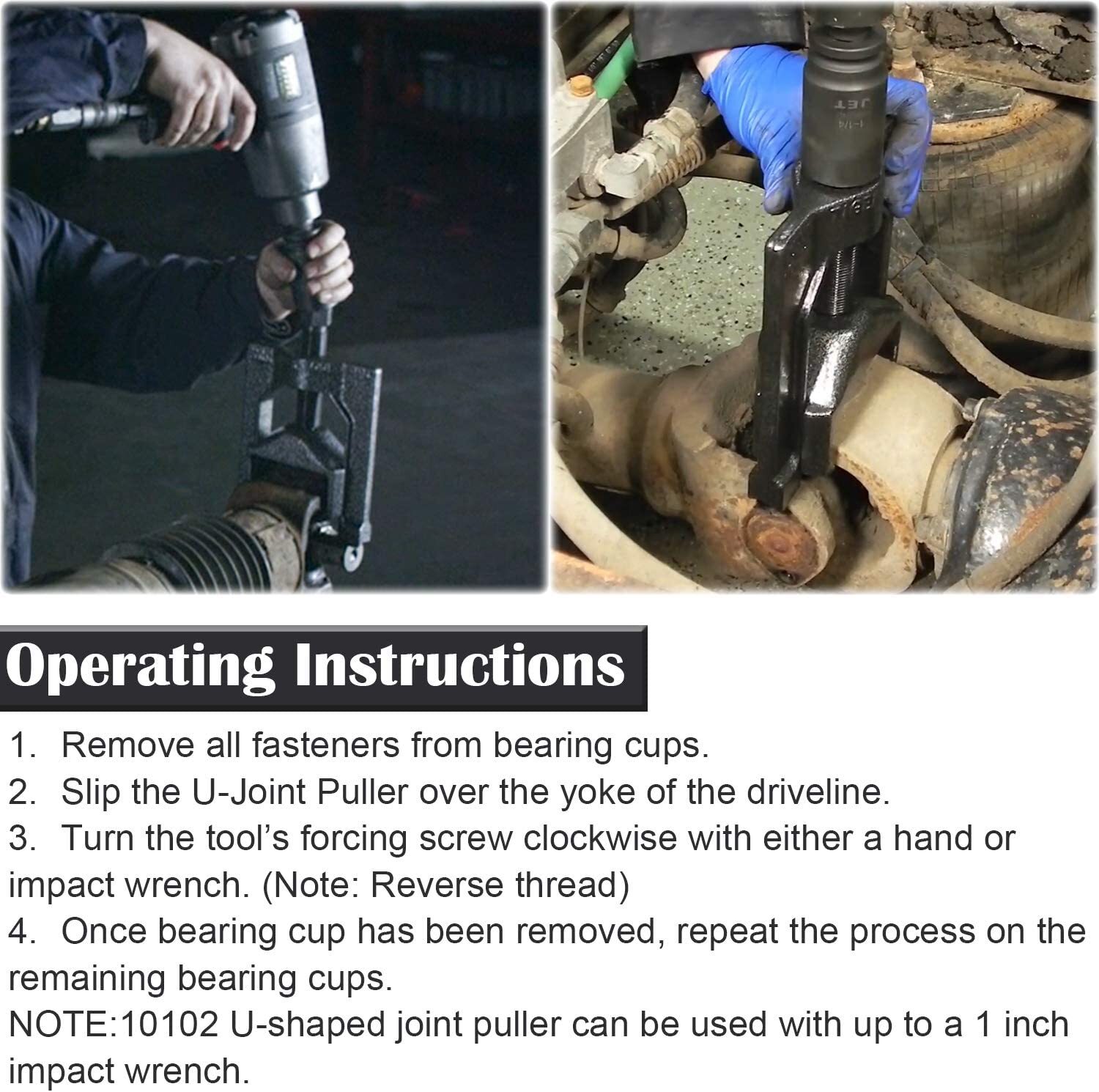 JET

Operating Instructions

1. Remove all fasteners from bearing cups.
2. Slip the U-Joint Puller over the yoke of the driveline.
3. Turn the tool's forcing screw clockwise with either a hand or impact wrench. (Note: Reverse thread)
4. Once bearing cup has been removed, repeat the process on the remaining bearing cups.
NOTE:10102 U-shaped joint puller can be used with up to a 1 inch impact wrench.